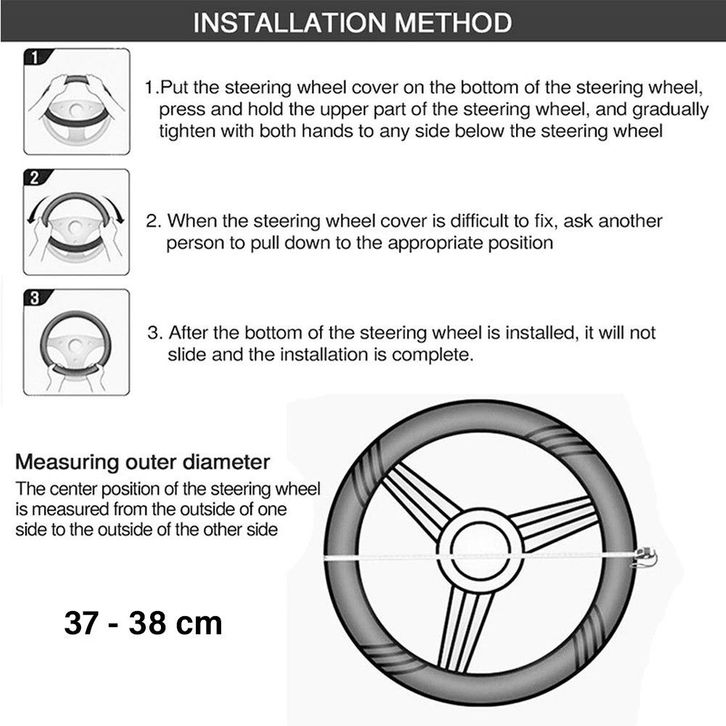 INSTALLATION METHOD

1

1.Put the steering wheel cover on the bottom of the steering wheel, press and hold the upper part of the steering wheel, and gradually tighten with both hands to any side below the steering wheel

2

2. When the steering wheel cover is difficult to fix, ask another person to pull down to the appropriate position

3

3. After the bottom of the steering wheel is installed, it will not slide and the installation is complete.

Measuring outer diameter
The center position of the steering wheel is measured from the outside of one side to the outside of the other side

37 - 38 cm