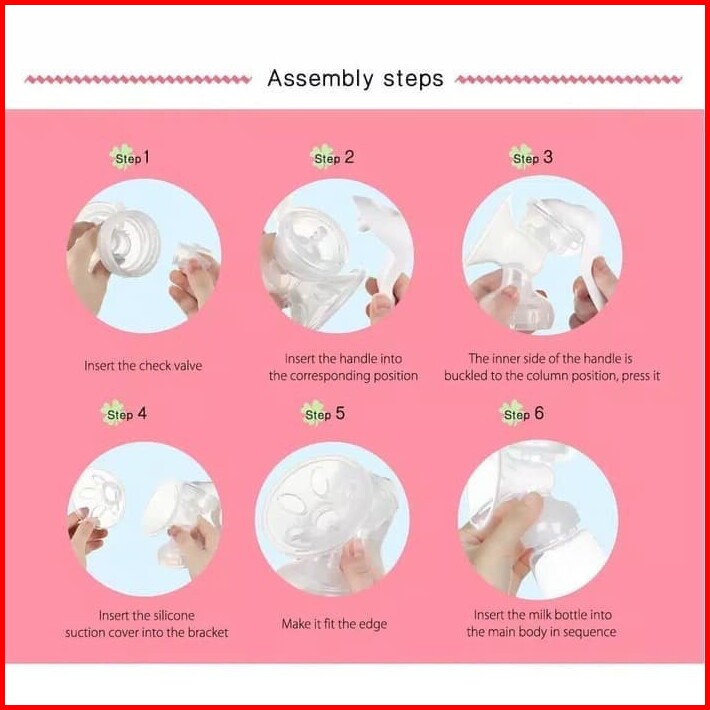 Assembly steps

Step 1

Insert the check valve

Step 2

Insert the handle into the corresponding position

Step 3

The inner side of the handle is buckled to the column position, press it

Step 4

Insert the silicone suction cover into the bracket

Step 5

Make it fit the edge

Step 6

Insert the milk bottle into the main body in sequence