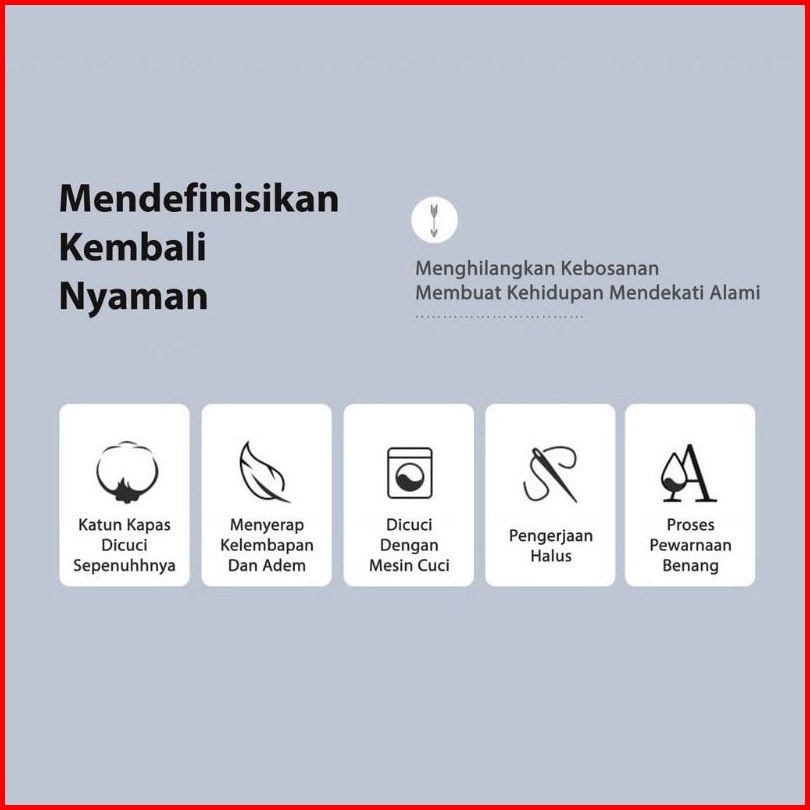 Mendefinisikan Kembali Nyaman

Menghilangkan Kebosanan
Membuat Kehidupan Mendekati Alami

Katun Kapas Dicuci Sepenuhhnya

Menyerap Kelembapan Dan Adem

Dicuci Dengan Mesin Cuci

Pengerjaan Halus

Proses Pewarnaan Benang