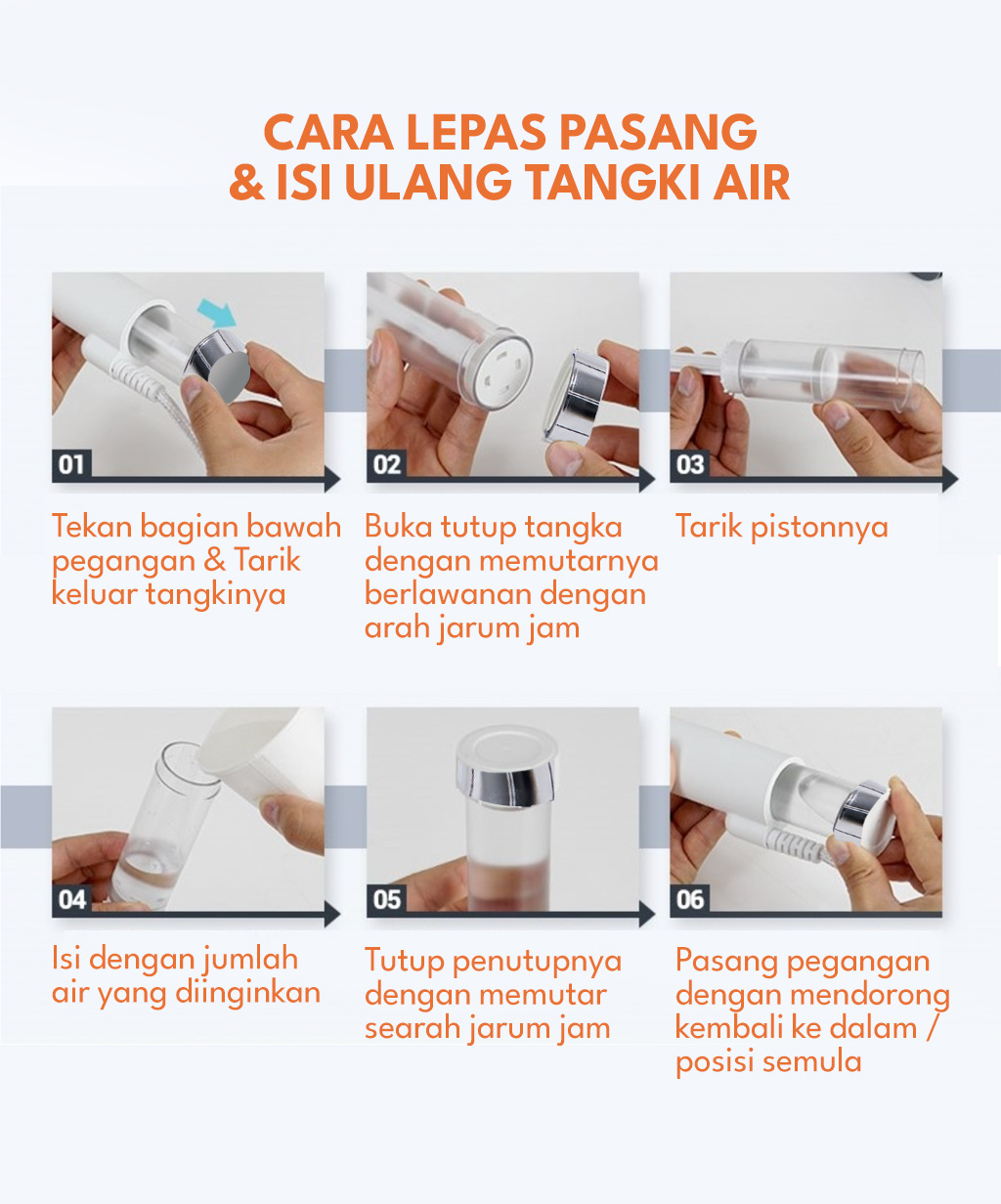 CARA LEPAS PASANG
& ISI ULANG TANGKI AIR

01

Tekan bagian bawah pegangan & Tarik keluar tangkinya

02

Buka tutup tangka dengan memutarnya berlawanan dengan arah jarum jam

03

Tarik pistonnya

04

Isi dengan jumlah air yang diinginkan

05

Tutup penutupnya dengan memutar searah jarum jam

06

Pasang pegangan dengan mendorong kembali ke dalam / posisi semula