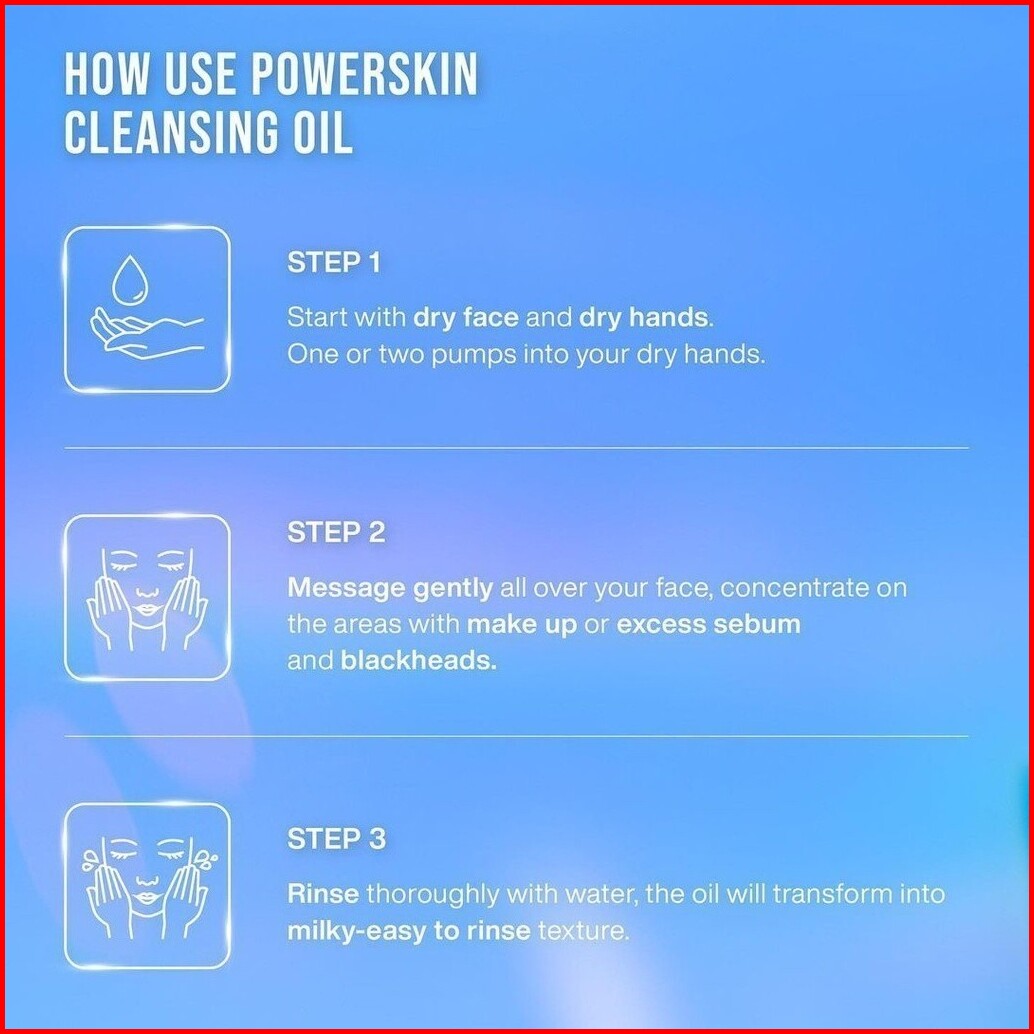 HOW USE POWERSKIN CLEANSING OIL

STEP 1

Start with dry face and dry hands.
One or two pumps into your dry hands.

STEP 2

Message gently all over your face, concentrate on the areas with make up or excess sebum and blackheads.

STEP 3

Rinse thoroughly with water, the oil will transform into milky-easy to rinse texture.