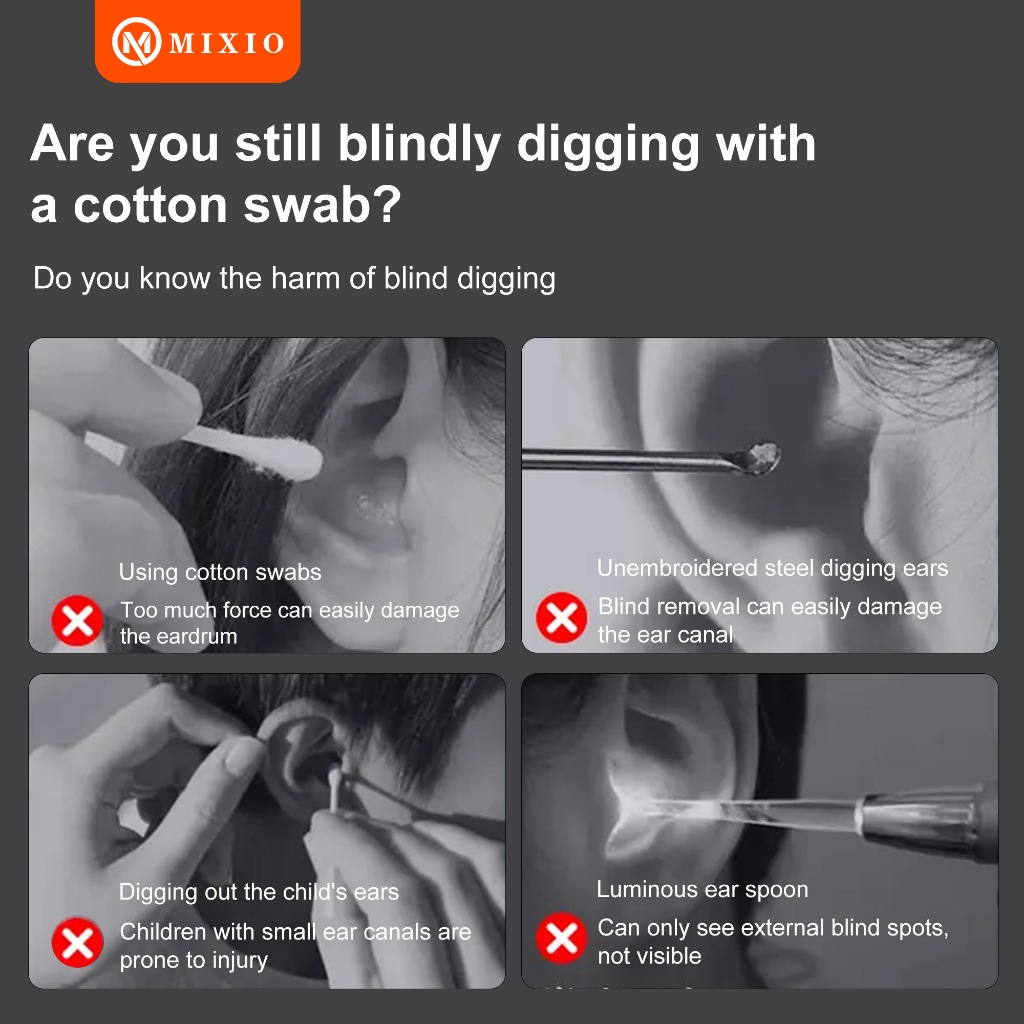 MIXIO

Are you still blindly digging with a cotton swab?

Do you know the harm of blind digging

Using cotton swabs

Too much force can easily damage the eardrum

Unembroidered steel digging ears

Blind removal can easily damage the ear canal

Digging out the child's ears

Children with small ear canals are prone to injury

Luminous ear spoon

Can only see external blind spots, not visible