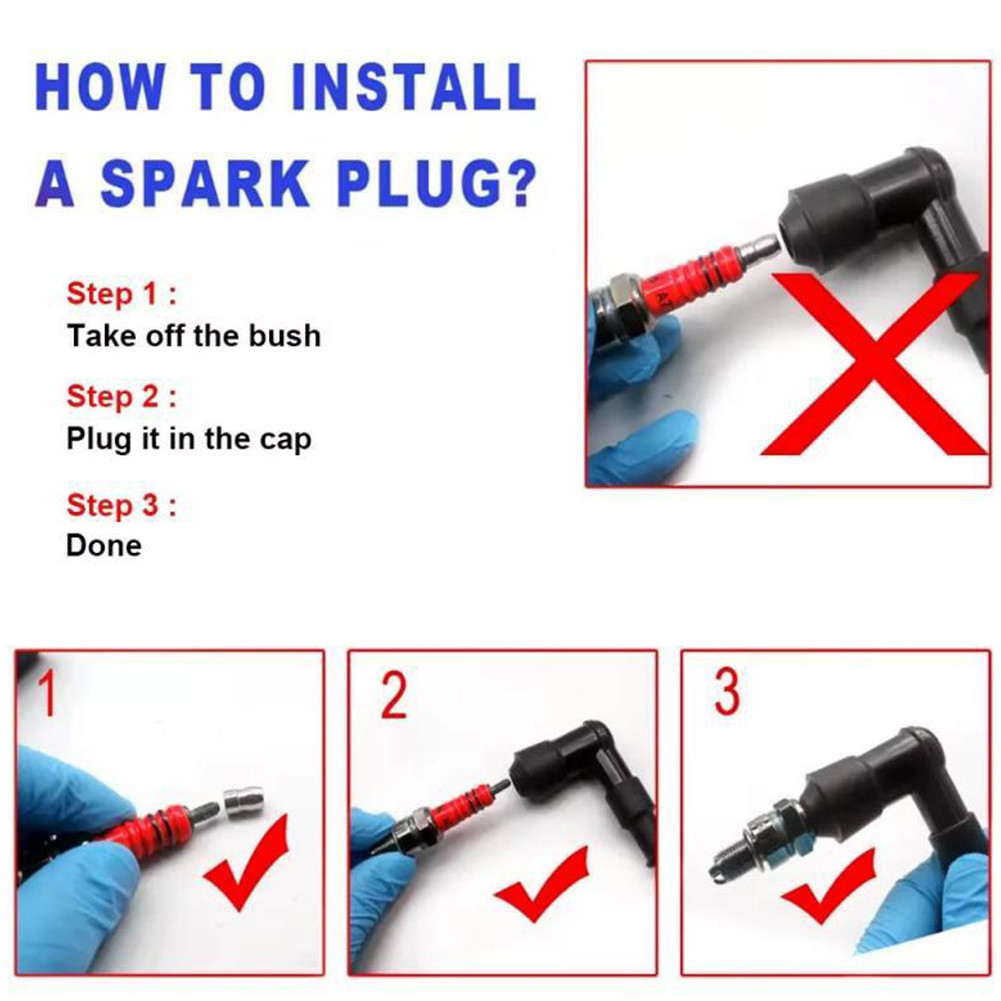 HOW TO INSTALL A SPARK PLUG?

Step 1 :
Take off the bush

Step 2 :
Plug it in the cap

Step 3 :
Done

1

2

3