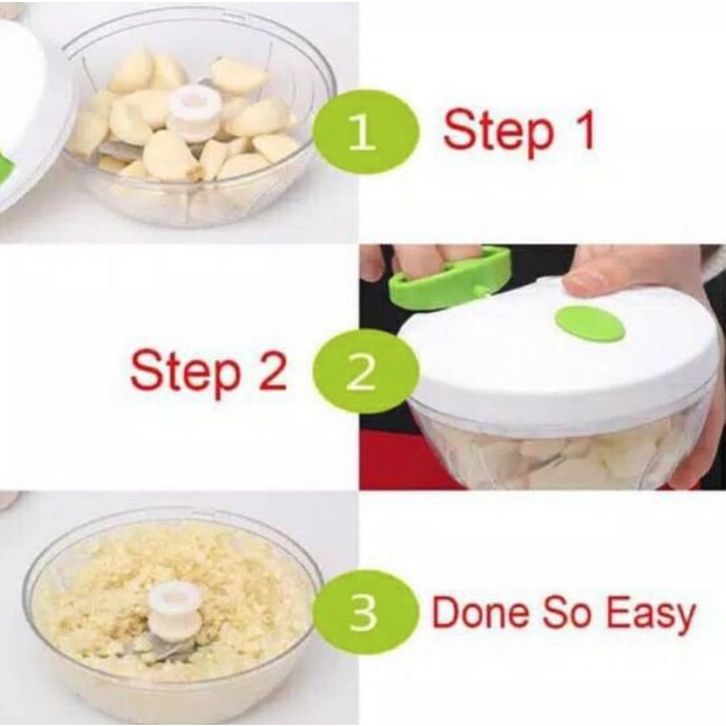 1 Step 1

Step 2 2

3 Done So Easy