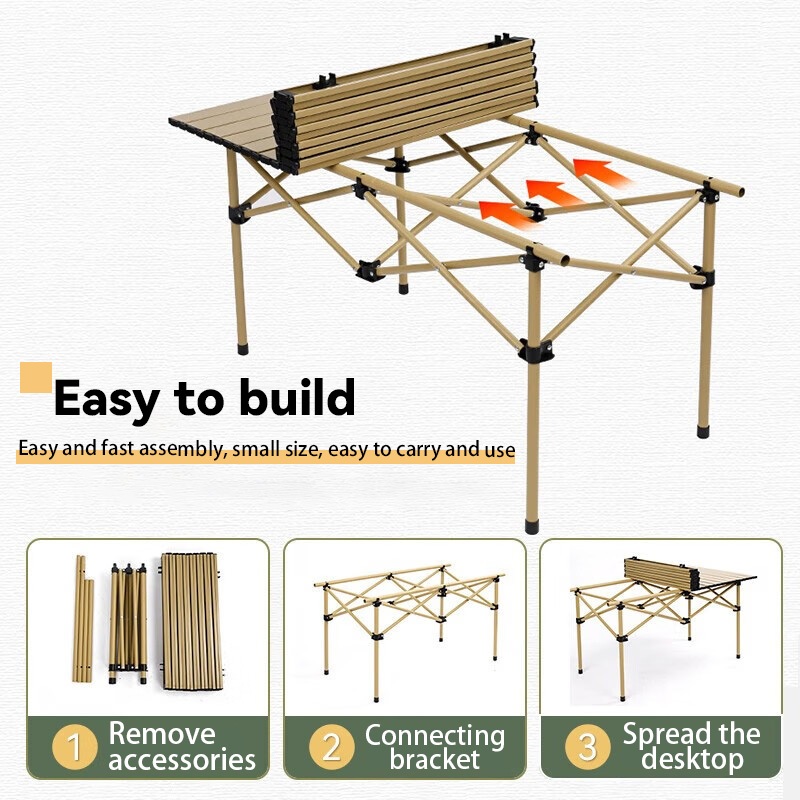 Easy to build

Easy and fast assembly, small size, easy to carry and use

1 Remove accessories

2 Connecting bracket

3 Spread the desktop