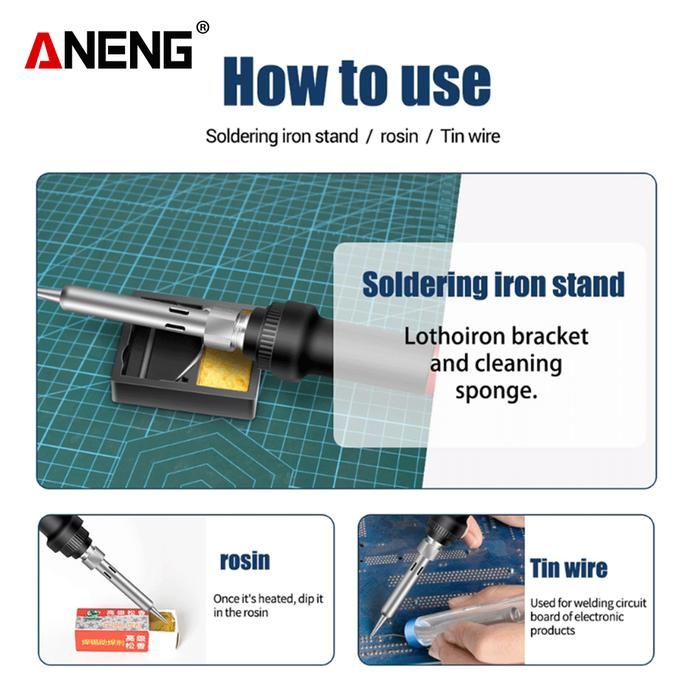 ANENG®

How to use

Soldering iron stand / rosin / Tin wire

Soldering iron stand

Lothoiron bracket and cleaning sponge.

rosin

Once it's heated, dip it in the rosin

Tin wire

Used for welding circuit board of electronic products