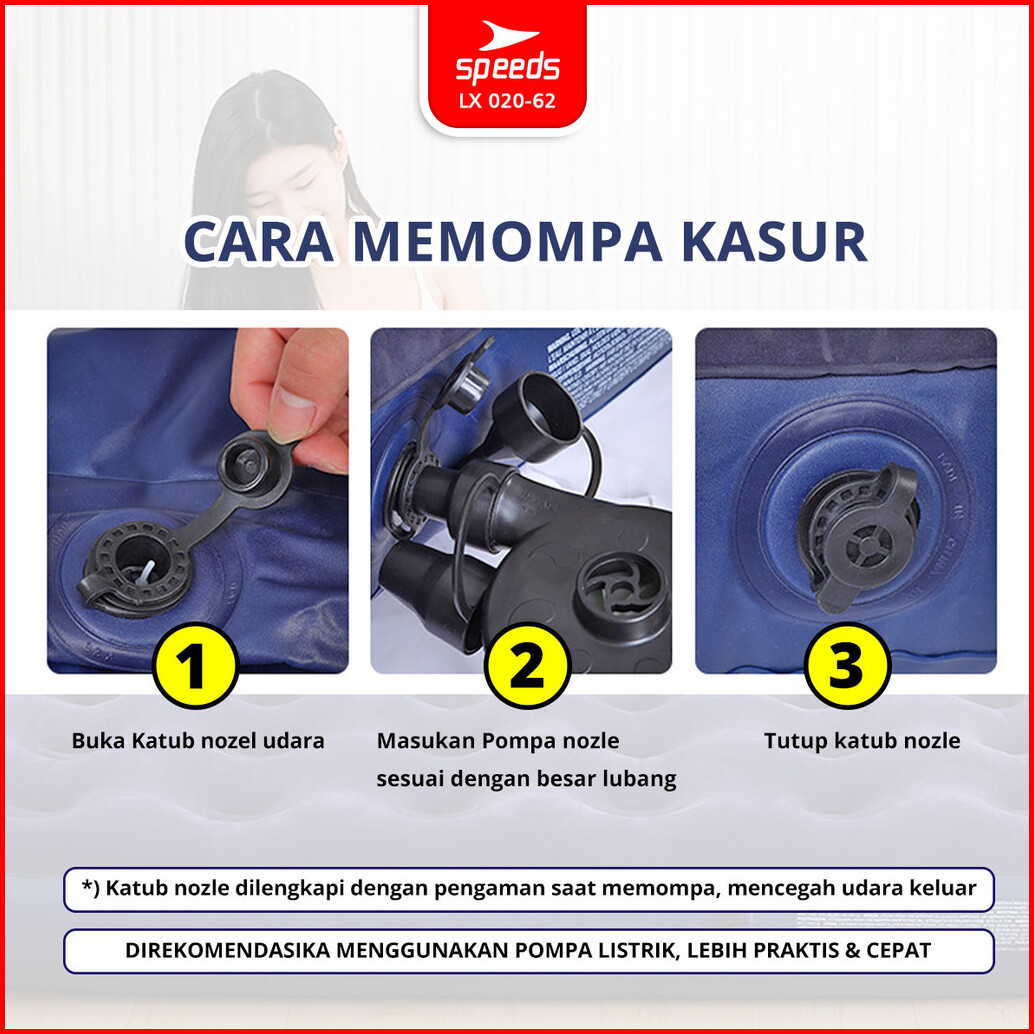 speeds
LX 020-62

CARA MEMOMPA KASUR

1
Buka Katub nozel udara

2
Masukan Pompa nozle sesuai dengan besar lubang

3
Tutup katub nozle

*) Katub nozle dilengkapi dengan pengaman saat memompa, mencegah udara keluar

DIREKOMENDASIKA MENGGUNAKAN POMPA LISTRIK, LEBIH PRAKTIS & CEPAT