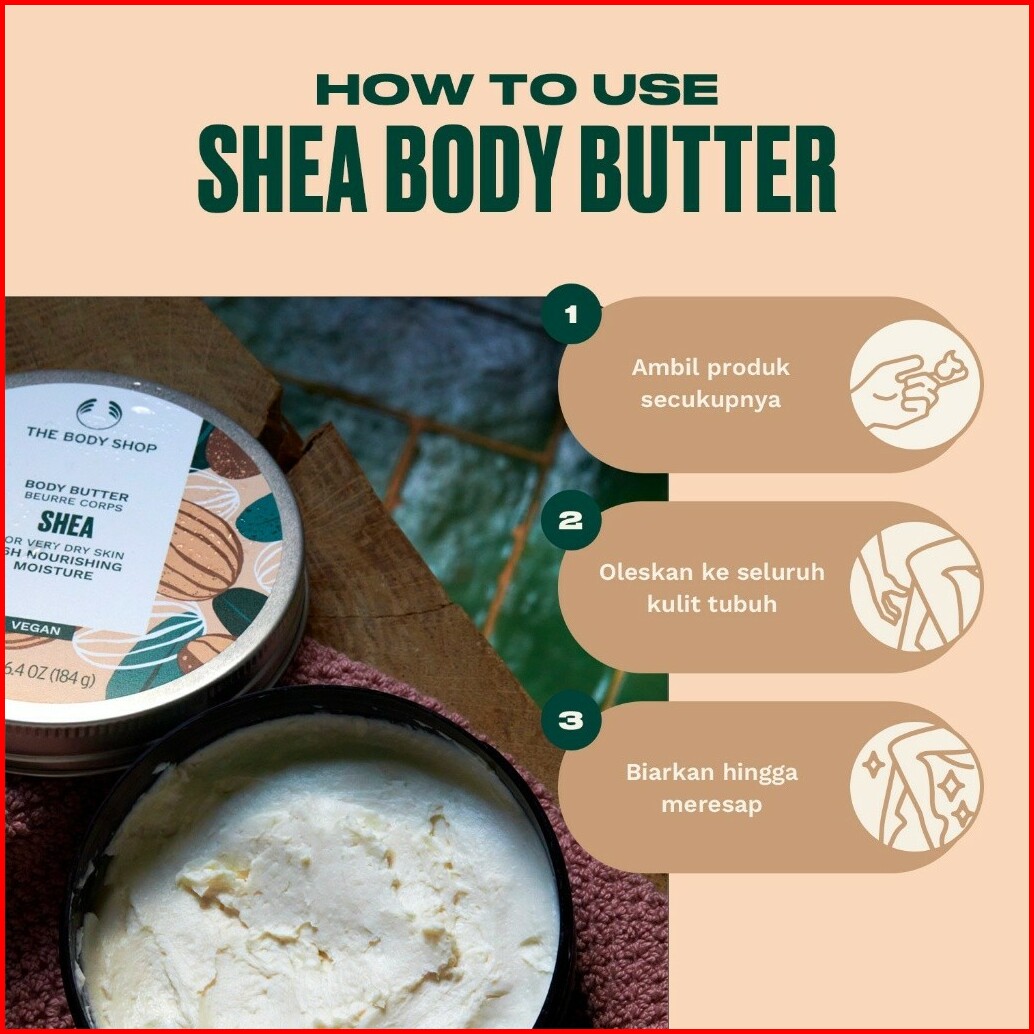 HOW TO USE
SHEA BODY BUTTER

THE BODY SHOP
BODY BUTTER
BEURRE CORPS
SHEA
OR VERY DRY SKIN
SH NOURISHING
MOISTURE
VEGAN
6.4 OZ (184 g)

1
Ambil produk secukupnya

2
Oleskan ke seluruh kulit tubuh

3
Biarkan hingga meresap