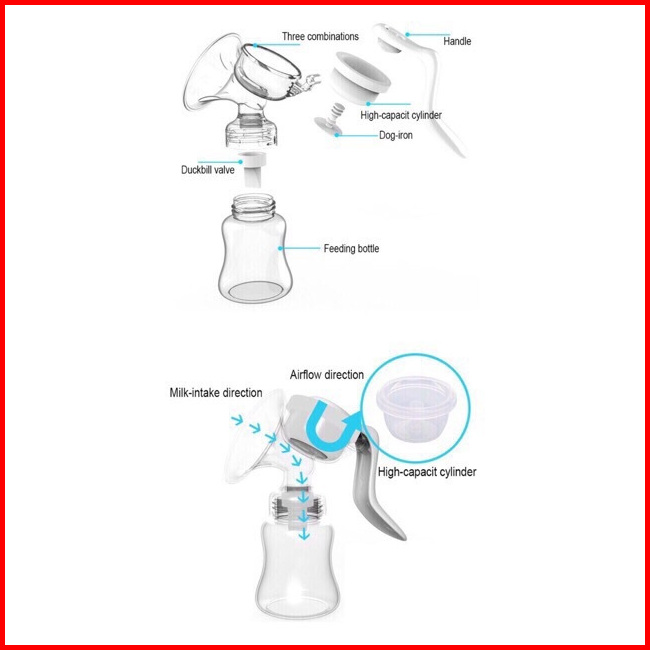 Three combinations

Handle

High-capacit cylinder

Dog-iron

Duckbill valve

Feeding bottle

Airflow direction

Milk-intake direction

High-capacit cylinder