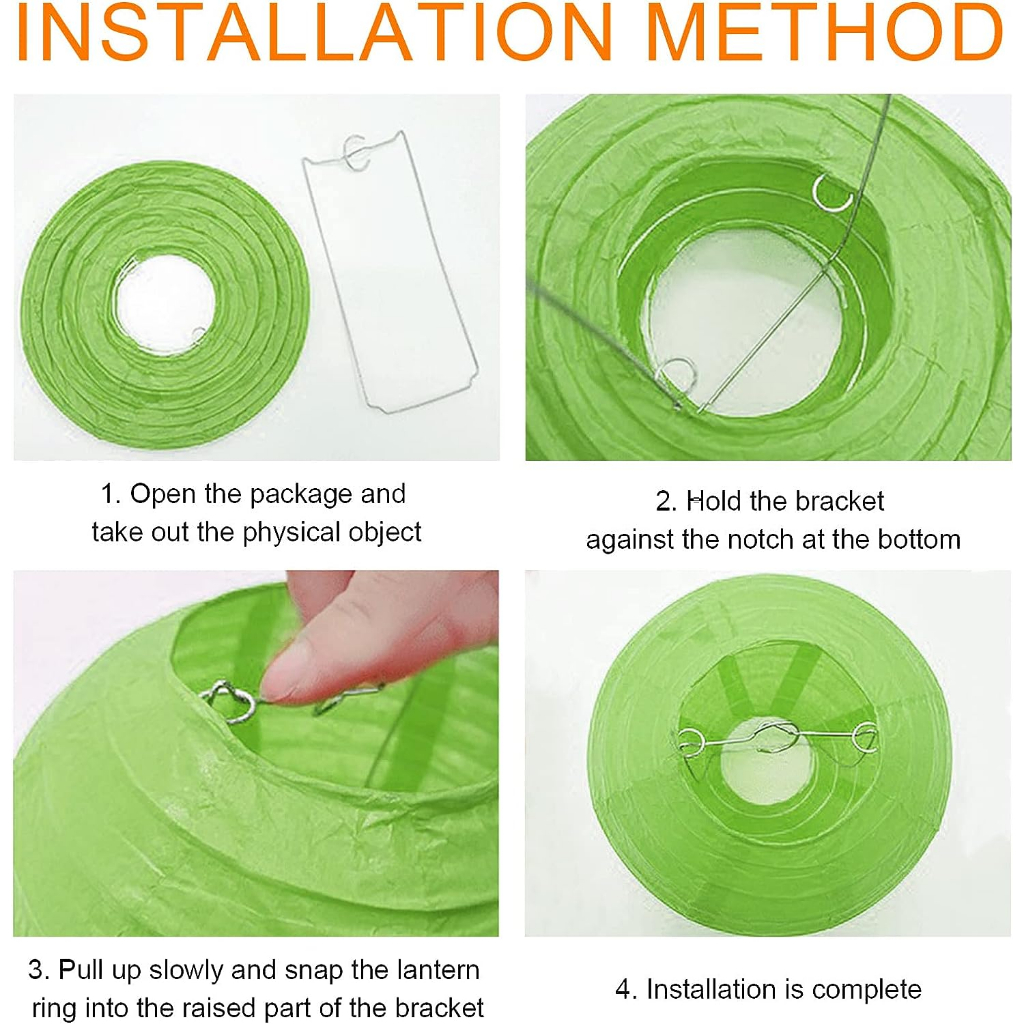 INSTALLATION METHOD

1. Open the package and take out the physical object

2. Hold the bracket against the notch at the bottom

3. Pull up slowly and snap the lantern ring into the raised part of the bracket

4. Installation is complete