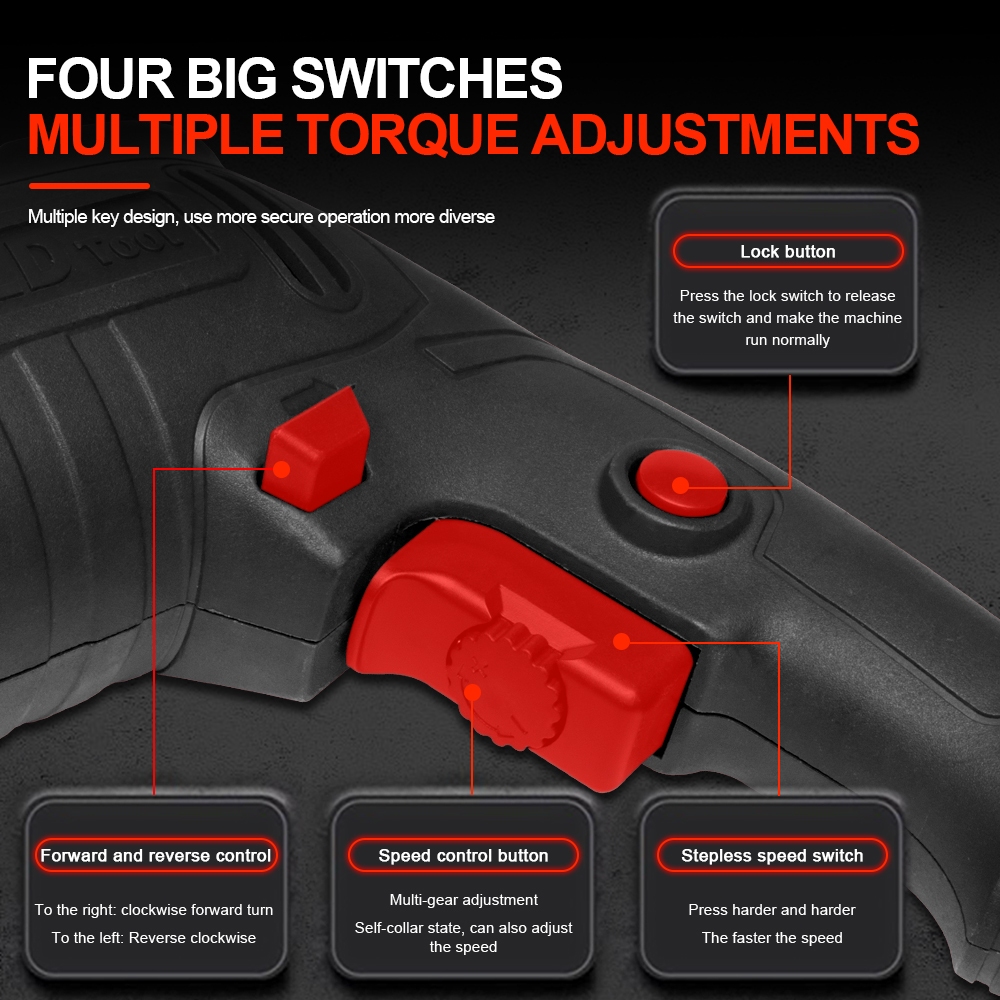 FOUR BIG SWITCHES
MULTIPLE TORQUE ADJUSTMENTS

Multiple key design, use more secure operation more diverse

Lock button

Press the lock switch to release the switch and make the machine run normally

Forward and reverse control

To the right: clockwise forward turn

To the left: Reverse clockwise

Speed control button

Multi-gear adjustment

Self-collar state, can also adjust the speed

Stepless speed switch

Press harder and harder

The faster the speed