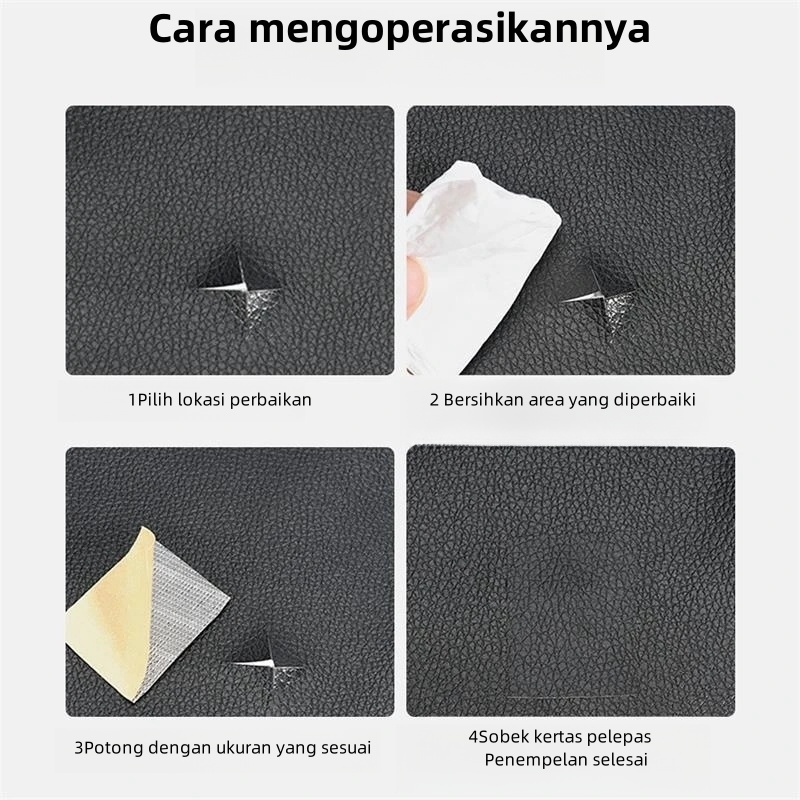 Cara mengoperasikannya

1Pilih lokasi perbaikan

2 Bersihkan area yang diperbaiki

3Potong dengan ukuran yang sesuai

4Sobek kertas pelepas
Penempelan selesai