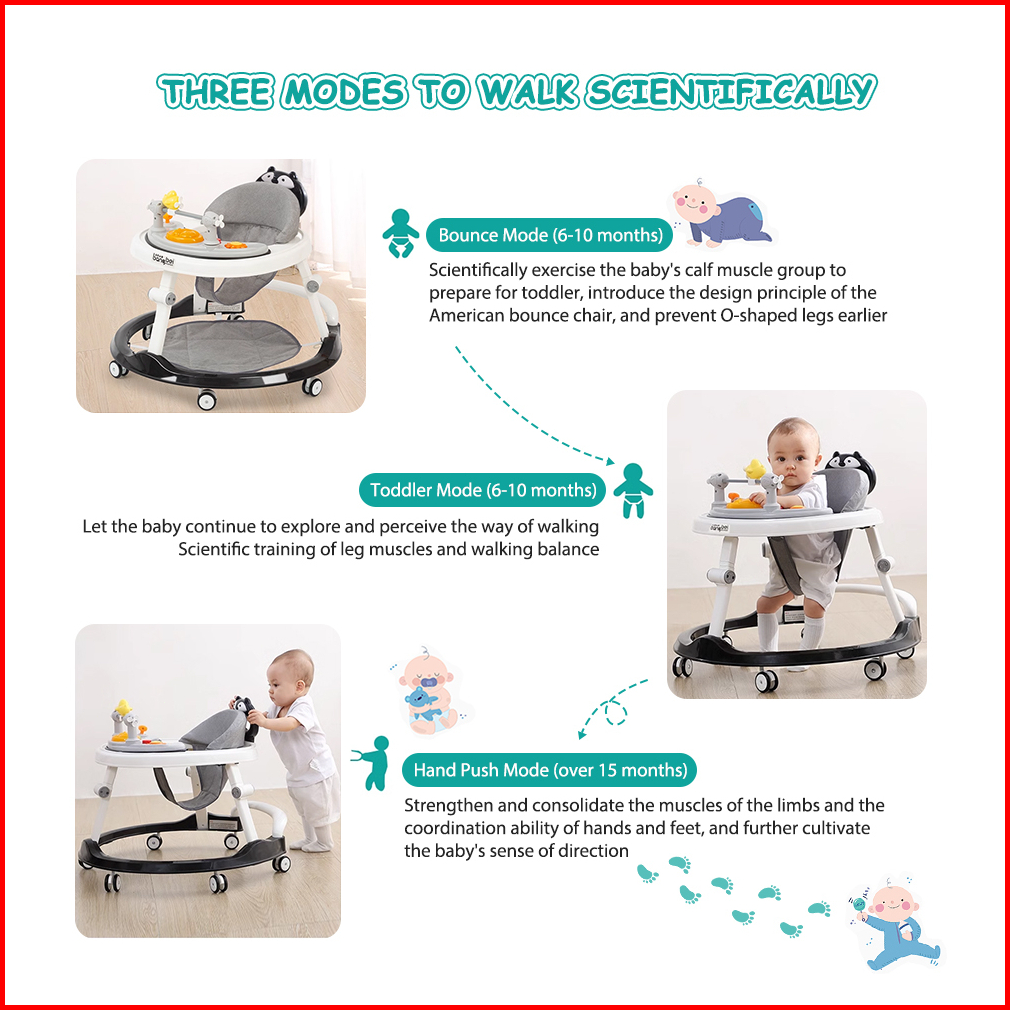 THREE MODES TO WALK SCIENTIFICALLY

Bounce Mode (6-10 months)

Scientifically exercise the baby's calf muscle group to prepare for toddler, introduce the design principle of the American bounce chair, and prevent O-shaped legs earlier

Toddler Mode (6-10 months)

Let the baby continue to explore and perceive the way of walking Scientific training of leg muscles and walking balance

Hand Push Mode (over 15 months)

Strengthen and consolidate the muscles of the limbs and the coordination ability of hands and feet, and further cultivate the baby's sense of direction