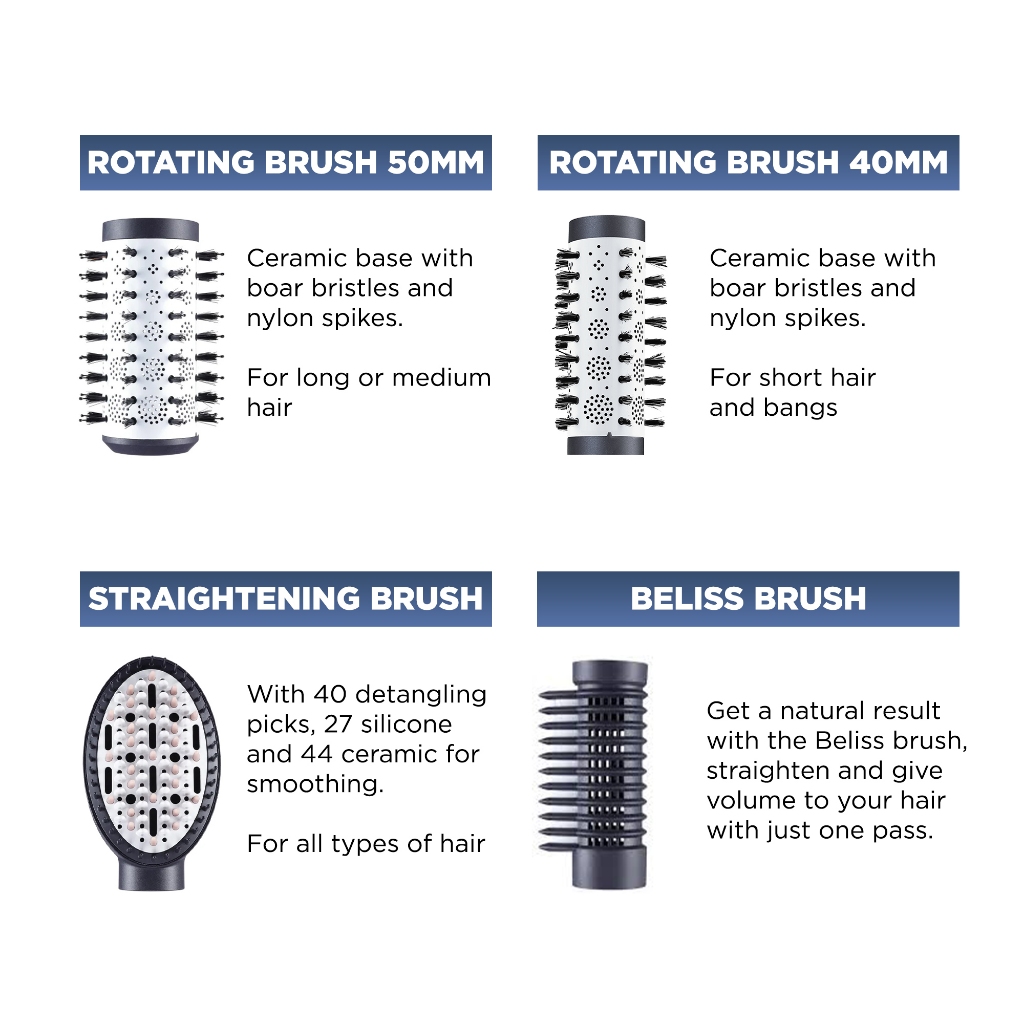 ROTATING BRUSH 50MM

Ceramic base with boar bristles and nylon spikes.

For long or medium hair

ROTATING BRUSH 40MM

Ceramic base with boar bristles and nylon spikes.

For short hair and bangs

STRAIGHTENING BRUSH

With 40 detangling picks, 27 silicone and 44 ceramic for smoothing.

For all types of hair

BELISS BRUSH

Get a natural result with the Beliss brush, straighten and give volume to your hair with just one pass.