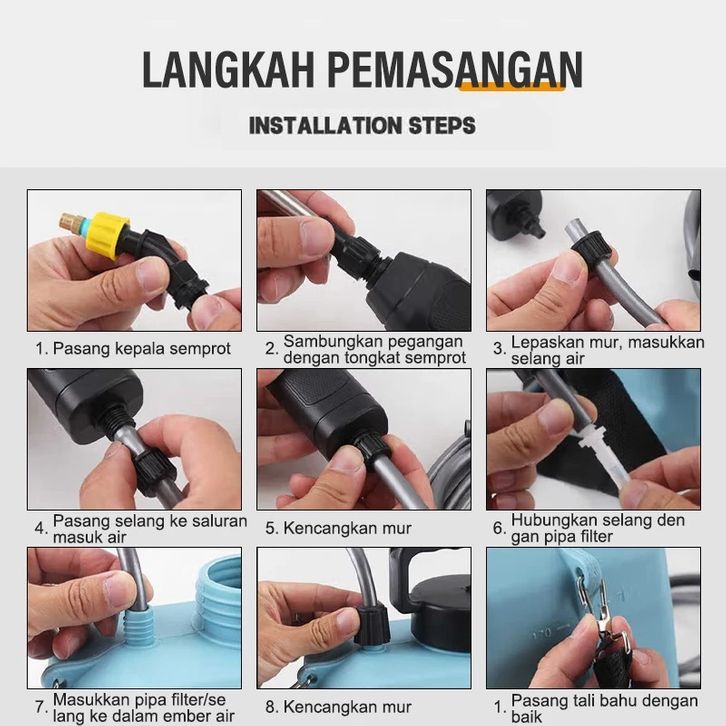 LANGKAH PEMASANGAN

INSTALLATION STEPS

1. Pasang kepala semprot

2. Sambungkan pegangan dengan tongkat semprot

3. Lepaskan mur, masukkan selang air

4. Pasang selang ke saluran masuk air

5. Kencangkan mur

6. Hubungkan selang den gan pipa filter

7. Masukkan pipa filter/se lang ke dalam ember air

8. Kencangkan mur

1. Pasang tali bahu dengan baik