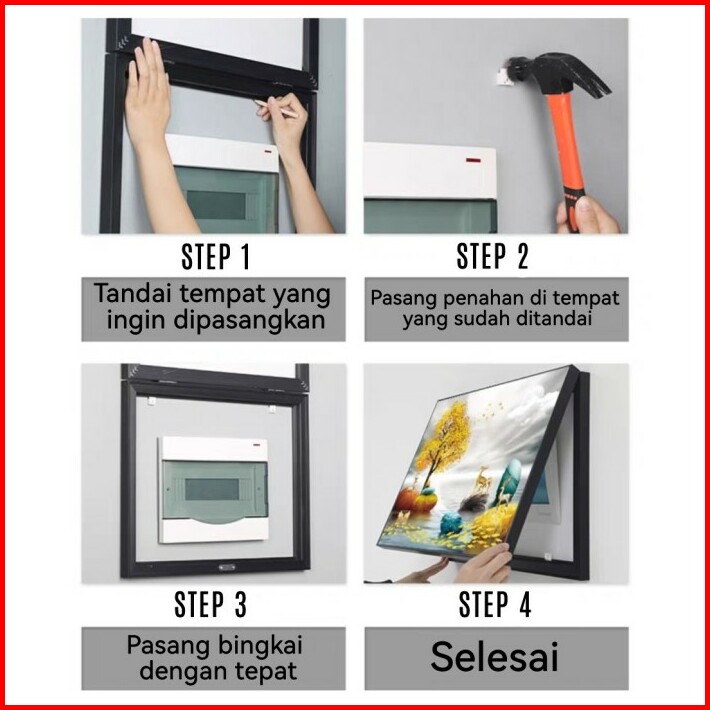 STEP 1

Tandai tempat yang ingin dipasangkan

STEP 2

Pasang penahan di tempat yang sudah ditandai

STEP 3

Pasang bingkai dengan tepat

STEP 4

Selesai