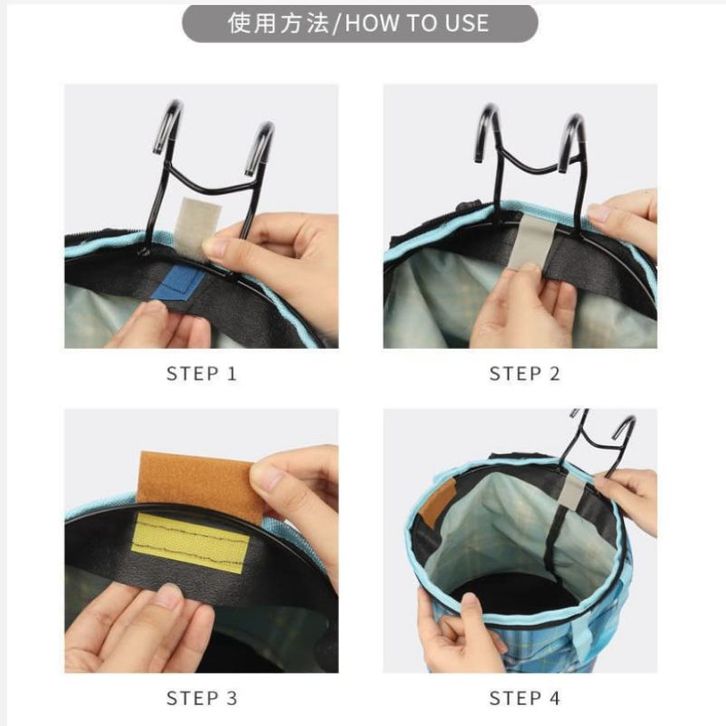 使用方法/HOW TO USE

STEP 1

STEP 2

STEP 3

STEP 4