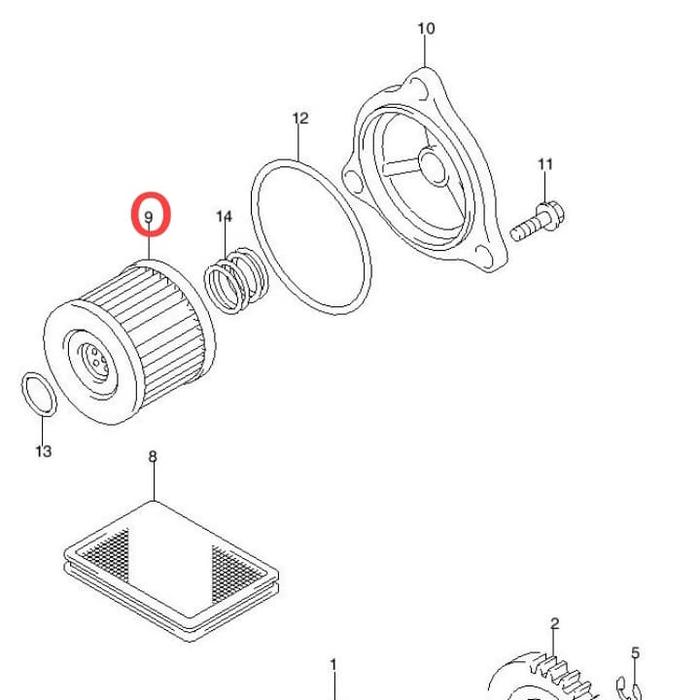 10
12
11
9
14
13
8
2
5
1