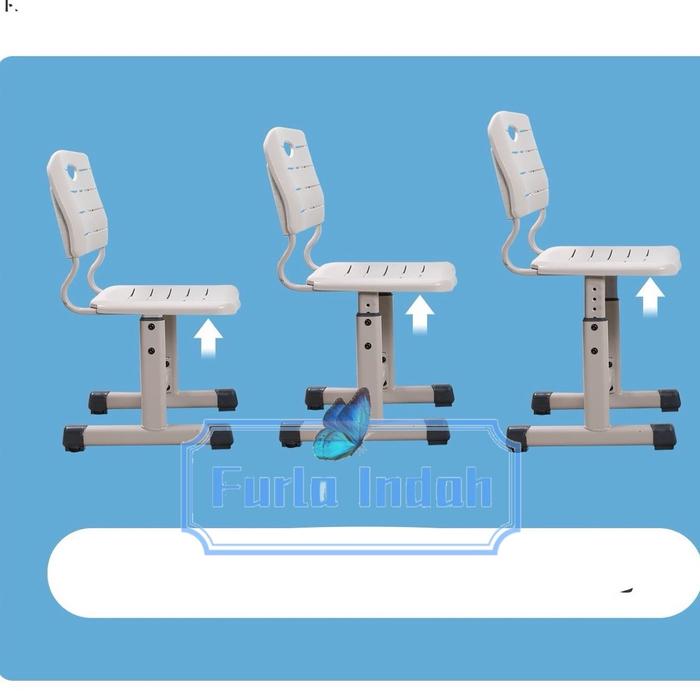 Furla Indah