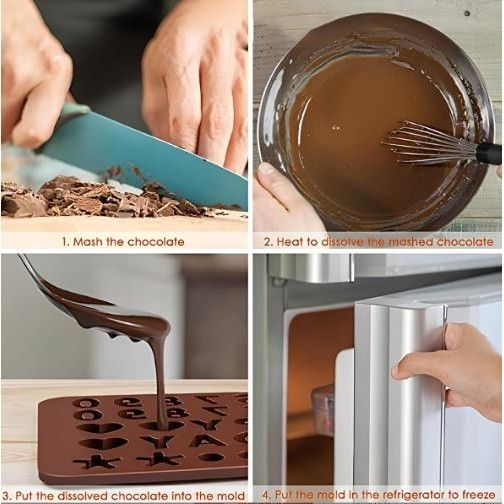 1. Mash the chocolate

2. Heat to dissolve the mashed chocolate

3. Put the dissolved chocolate into the mold

4. Put the mold in the refrigerator to freeze