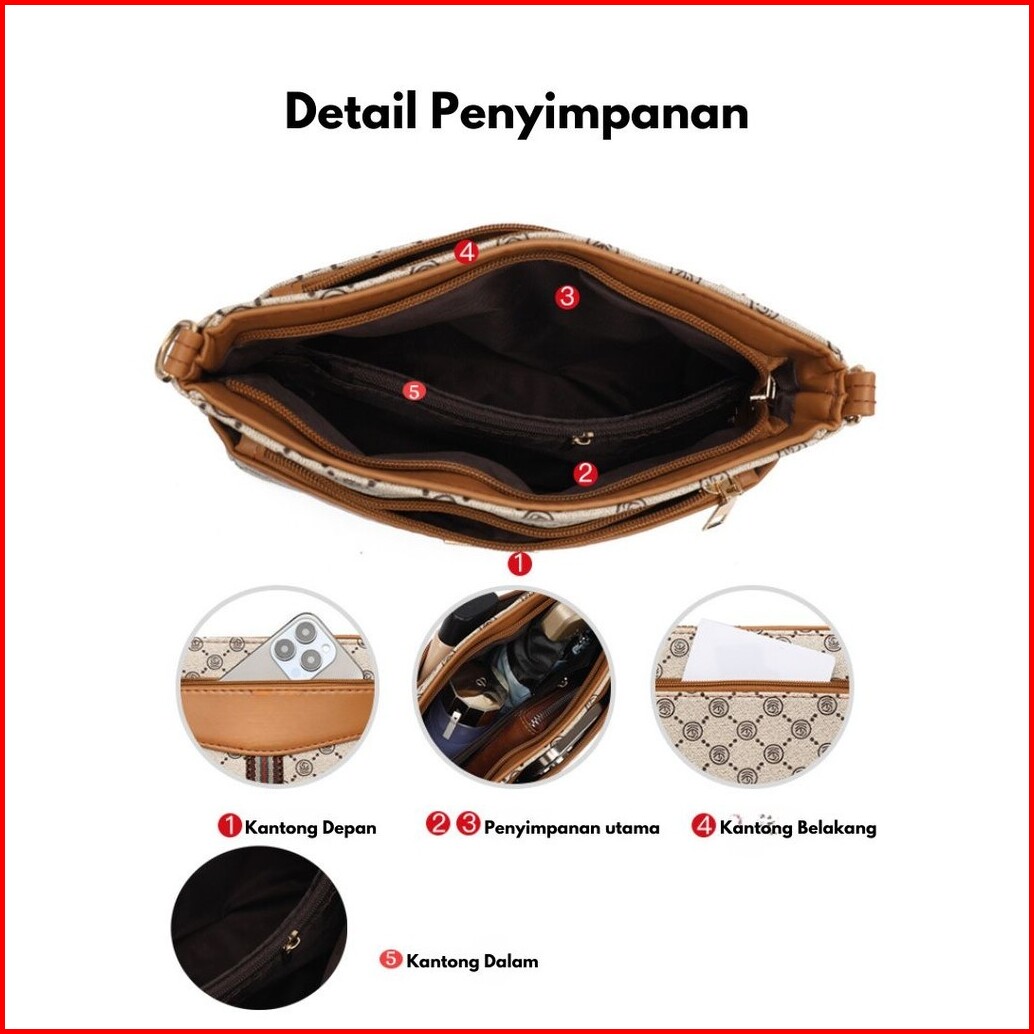 Detail Penyimpanan

4
3
5
2
1

1 Kantong Depan
2 3 Penyimpanan utama
4 Kantong Belakang

5 Kantong Dalam