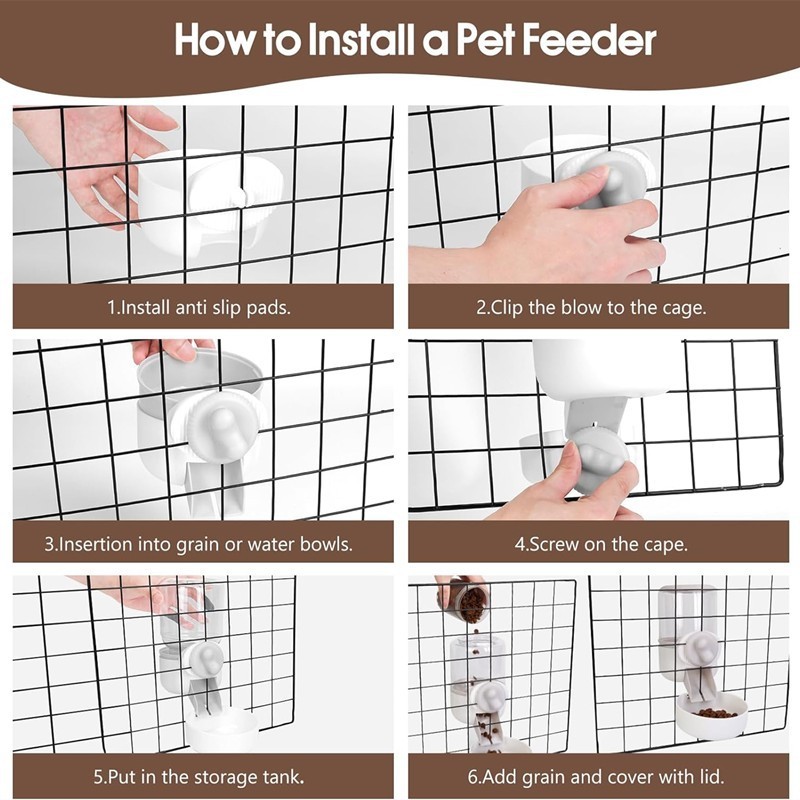 How to Install a Pet Feeder

1.Install anti slip pads.

2.Clip the blow to the cage.

3.Insertion into grain or water bowls.

4.Screw on the cape.

5.Put in the storage tank.

6.Add grain and cover with lid.