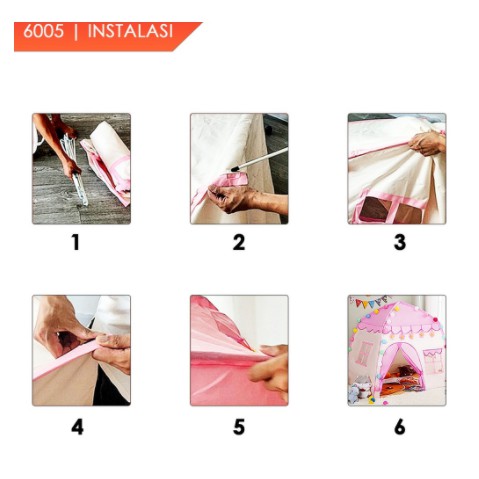 6005 | INSTALASI

1

2

3

4

5

6