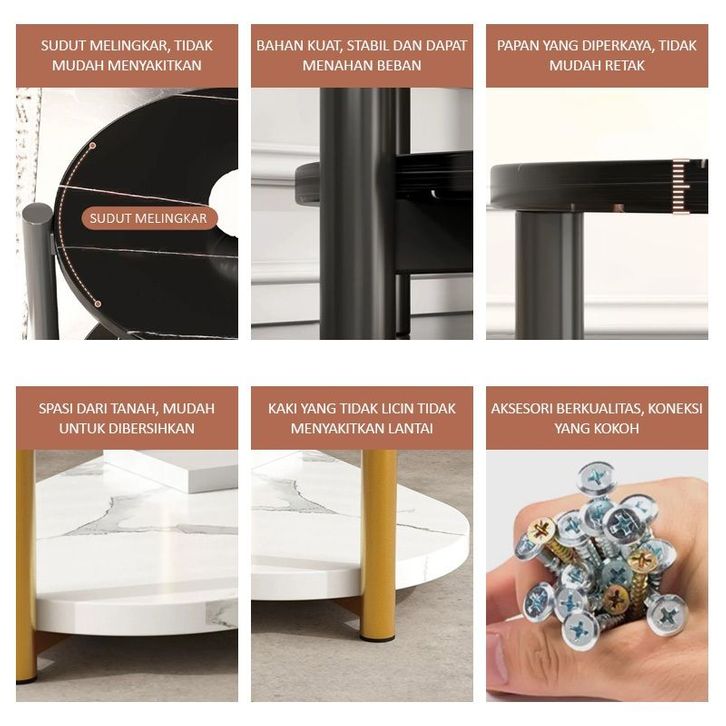 SUDUT MELINGKAR, TIDAK MUDAH MENYAKITKAN

SUDUT MELINGKAR

BAHAN KUAT, STABIL DAN DAPAT MENAHAN BEBAN

PAPAN YANG DIPERKAYA, TIDAK MUDAH RETAK

SPASI DARI TANAH, MUDAH UNTUK DIBERSIHKAN

KAKI YANG TIDAK LICIN TIDAK MENYAKITKAN LANTAI

AKSESORI BERKUALITAS, KONEKSI YANG KOKOH