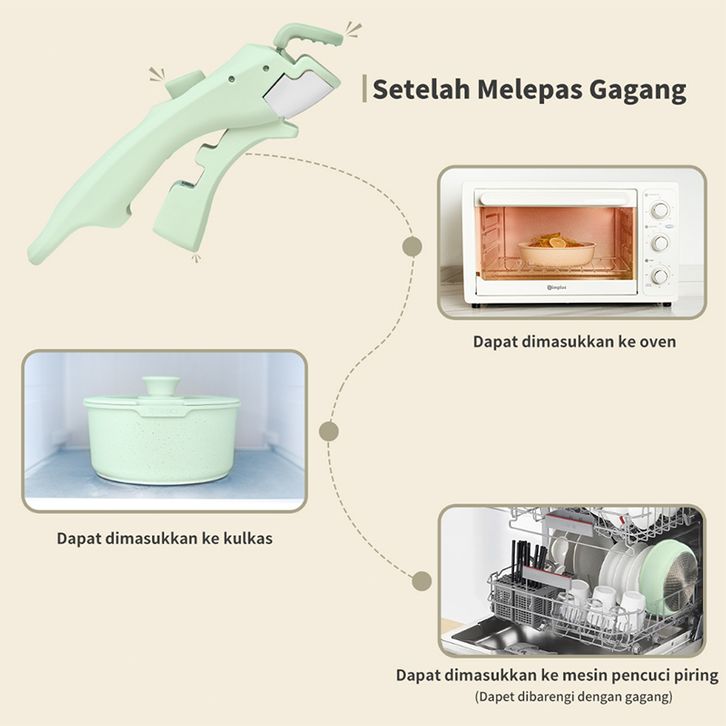 Setelah Melepas Gagang

Dapat dimasukkan ke oven

Dapat dimasukkan ke kulkas

Dapat dimasukkan ke mesin pencuci piring
(Dapet dibarengi dengan gagang)