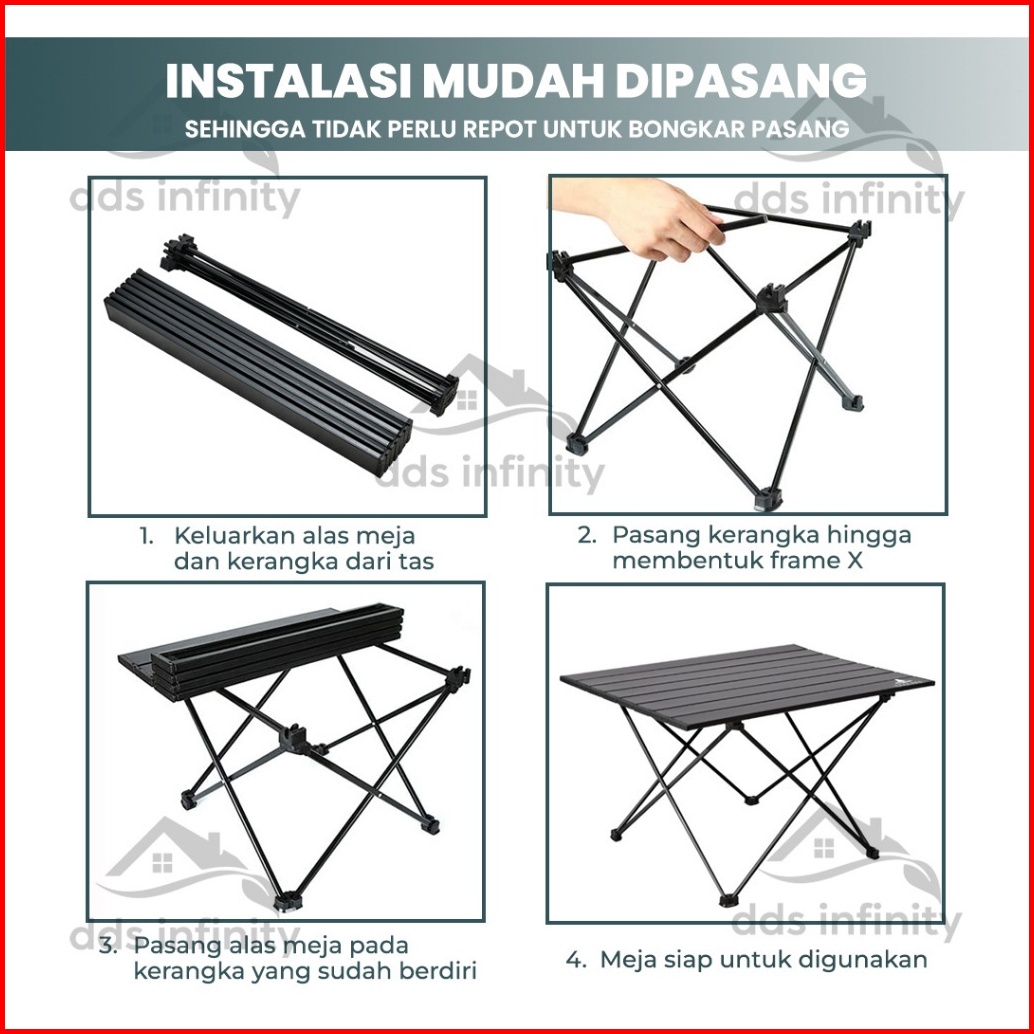 INSTALASI MUDAH DIPASANG
SEHINGGA TIDAK PERLU REPOT UNTUK BONGKAR PASANG

dds infinity

dds infinity

dds infinity

1. Keluarkan alas meja dan kerangka dari tas

2. Pasang kerangka hingga membentuk frame X

dds infinity

dds infinity

3. Pasang alas meja pada kerangka yang sudah berdiri

4. Meja siap untuk digunakan