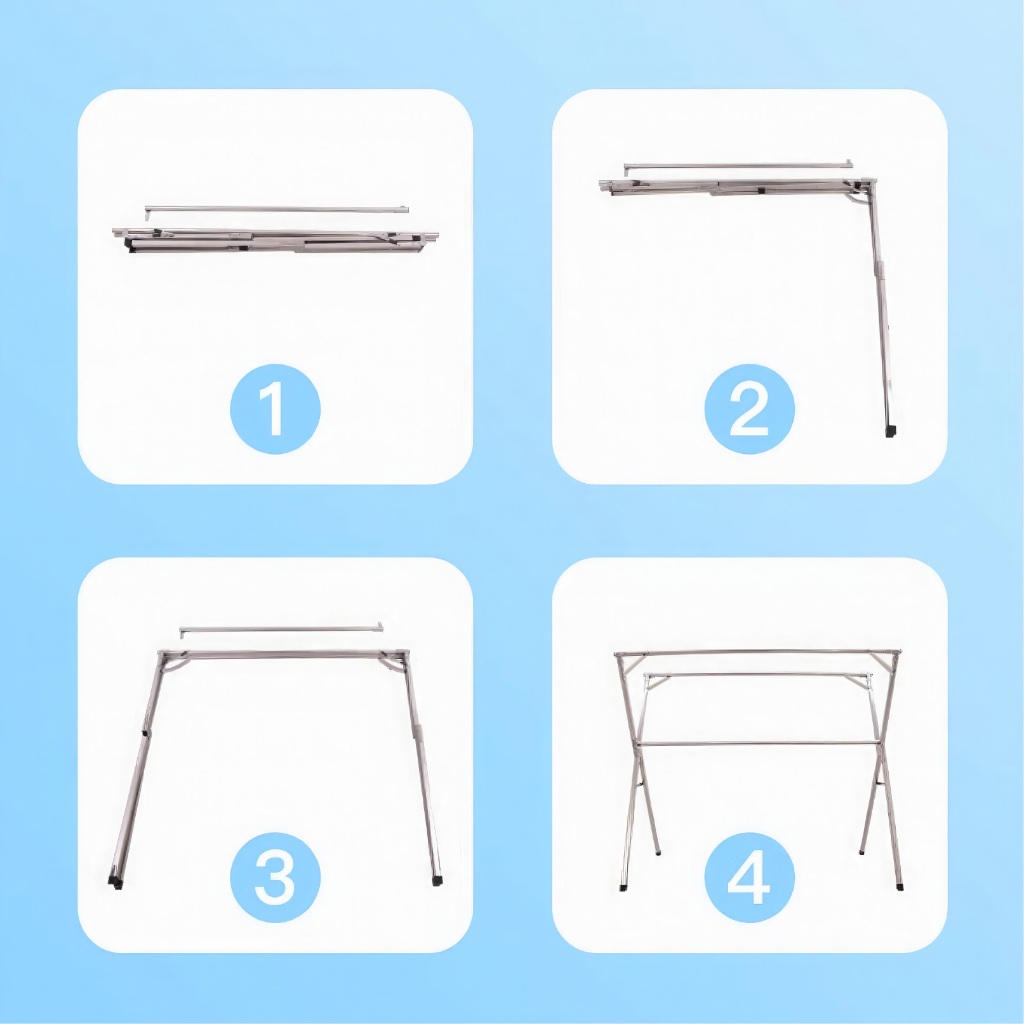 1

2

3

4