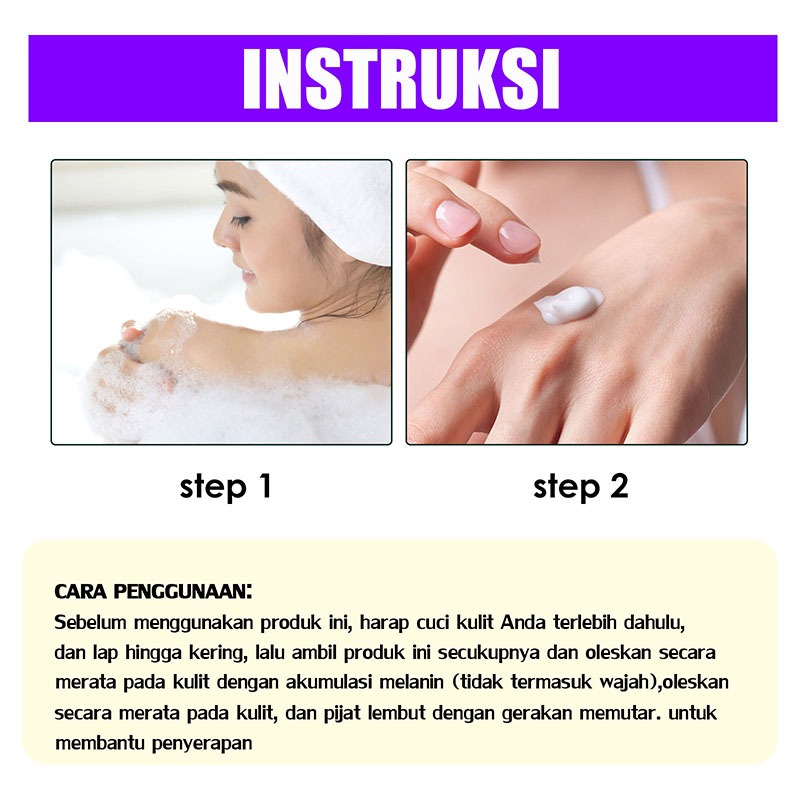 INSTRUKSI

step 1

step 2

CARA PENGGUNAAN:
Sebelum menggunakan produk ini, harap cuci kulit Anda terlebih dahulu, dan lap hingga kering, lalu ambil produk ini secukupnya dan oleskan secara merata pada kulit dengan akumulasi melanin (tidak termasuk wajah),oleskan secara merata pada kulit, dan pijat lembut dengan gerakan memutar. untuk membantu penyerapan