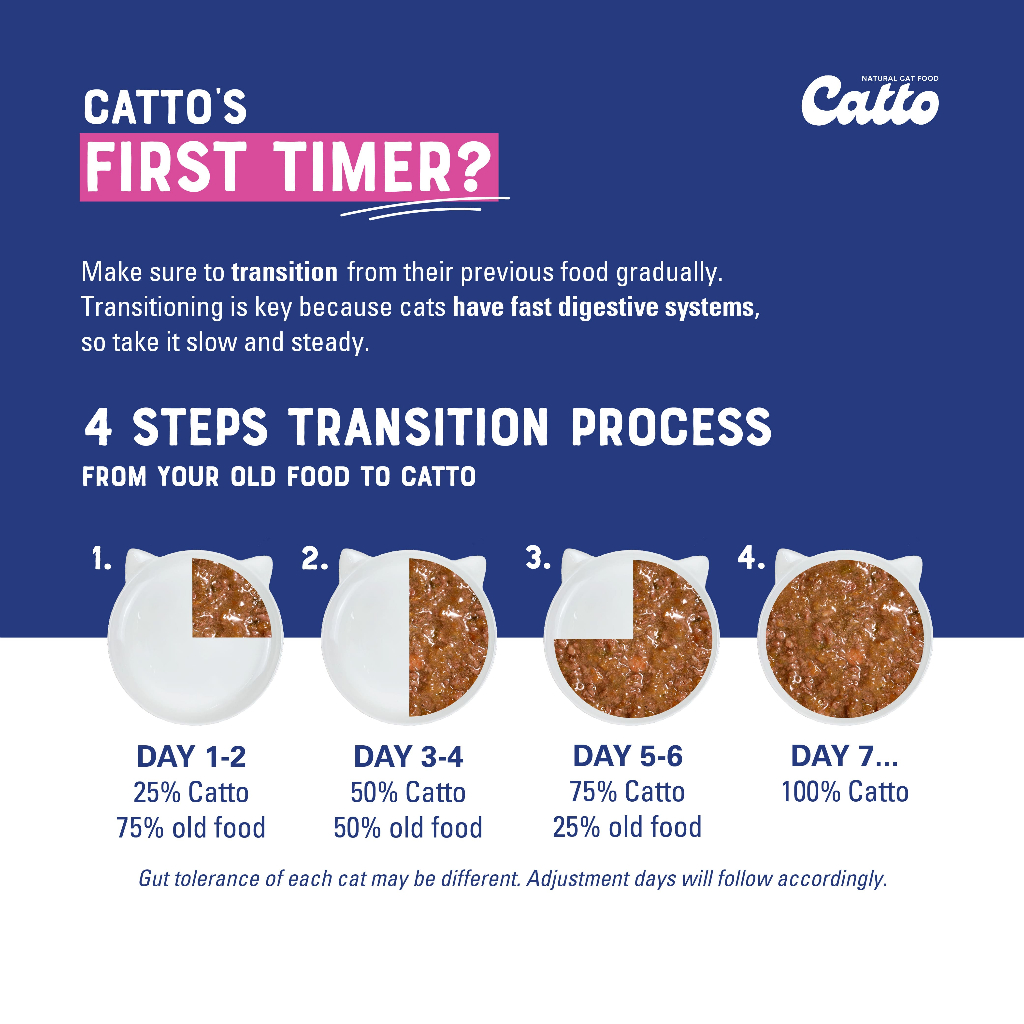 CATTO'S
FIRST TIMER?

NATURAL CAT FOOD
Catto

Make sure to transition from their previous food gradually. Transitioning is key because cats have fast digestive systems, so take it slow and steady.

4 STEPS TRANSITION PROCESS
FROM YOUR OLD FOOD TO CATTO

1.
DAY 1-2
25% Catto
75% old food

2.
DAY 3-4
50% Catto
50% old food

3.
DAY 5-6
75% Catto
25% old food

4.
DAY 7...
100% Catto

Gut tolerance of each cat may be different. Adjustment days will follow accordingly.