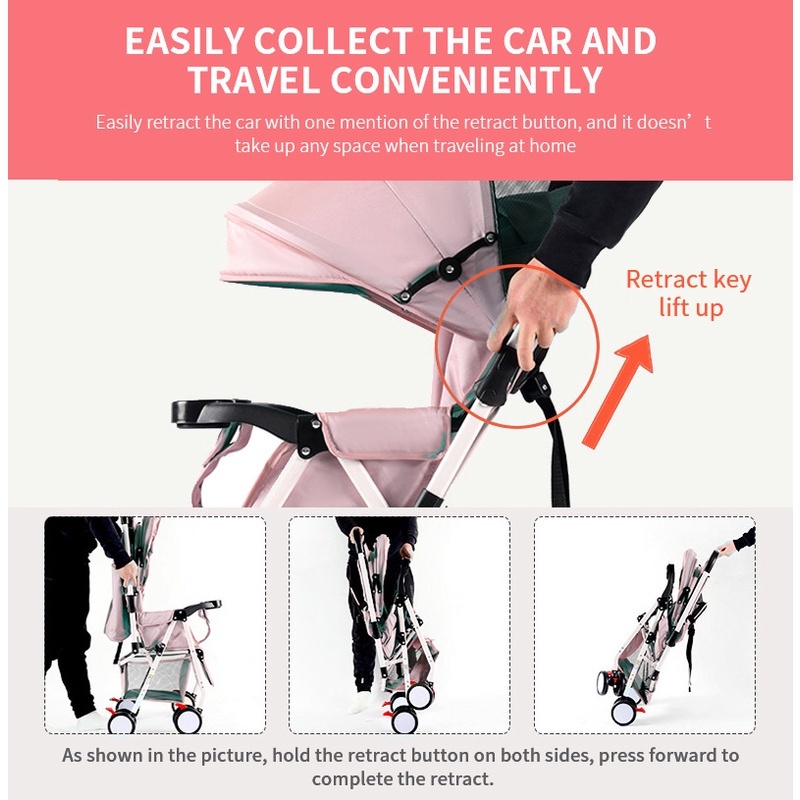 EASILY COLLECT THE CAR AND TRAVEL CONVENIENTLY

Easily retract the car with one mention of the retract button, and it doesn’t take up any space when traveling at home

Retract key lift up

As shown in the picture, hold the retract button on both sides, press forward to complete the retract.