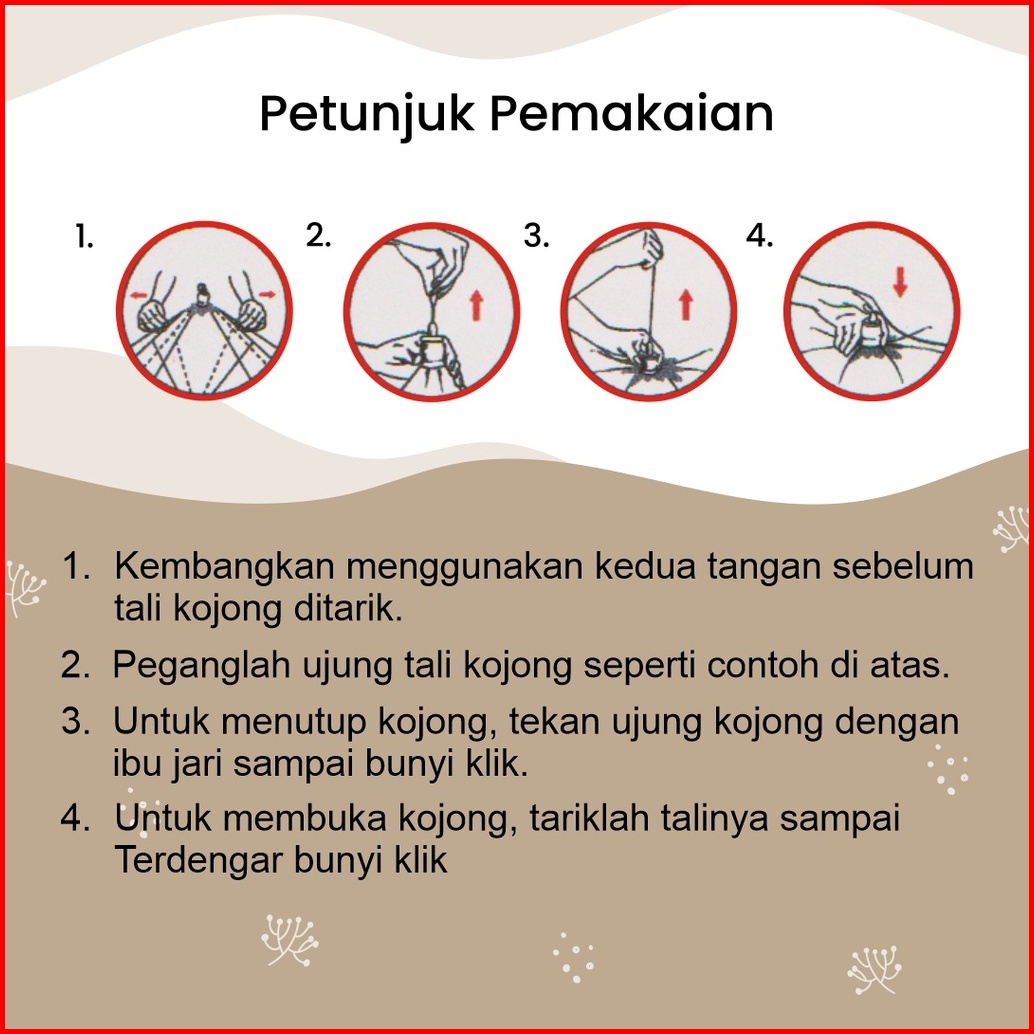 Petunjuk Pemakaian

1.

2.

3.

4.

1. Kembangkan menggunakan kedua tangan sebelum tali kojong ditarik.

2. Peganglah ujung tali kojong seperti contoh di atas.

3. Untuk menutup kojong, tekan ujung kojong dengan ibu jari sampai bunyi klik.

4. Untuk membuka kojong, tariklah talinya sampai Terdengar bunyi klik