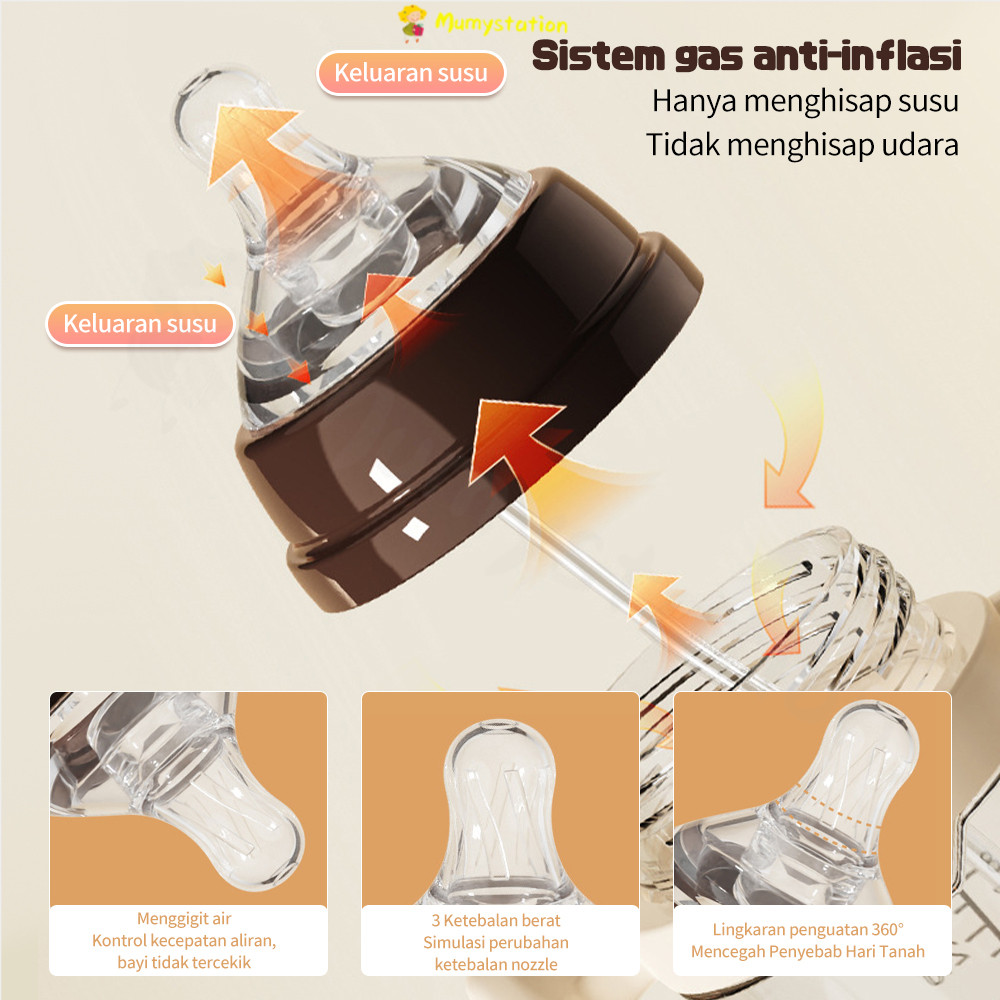 Mumystation

Sistem gas anti-inflasi

Hanya menghisap susu

Tidak menghisap udara

Keluaran susu

Keluaran susu

Menggigit air
Kontrol kecepatan aliran,
bayi tidak tercekik

3 Ketebalan berat
Simulasi perubahan
ketebalan nozzle

Lingkaran penguatan 360°
Mencegah Penyebab Hari Tanah