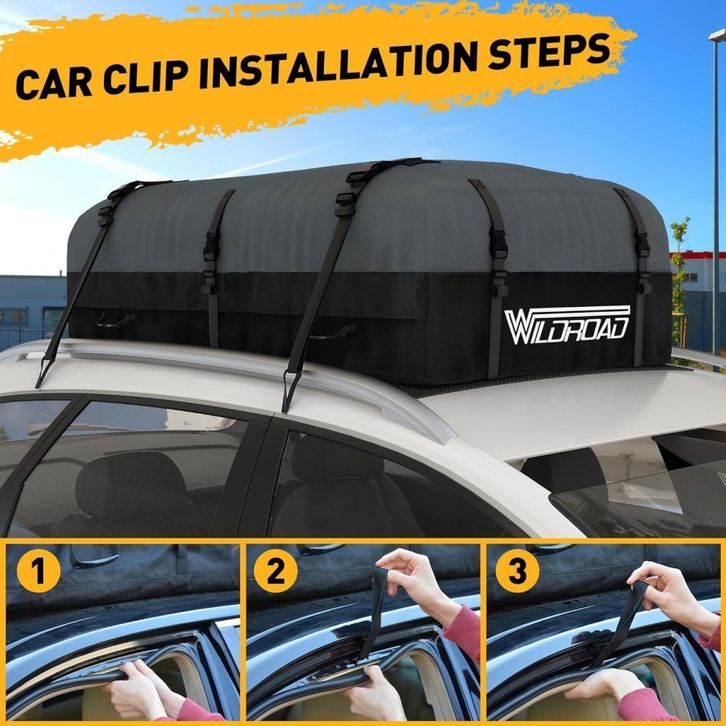 CAR CLIP INSTALLATION STEPS

WILDROAD

1

2

3