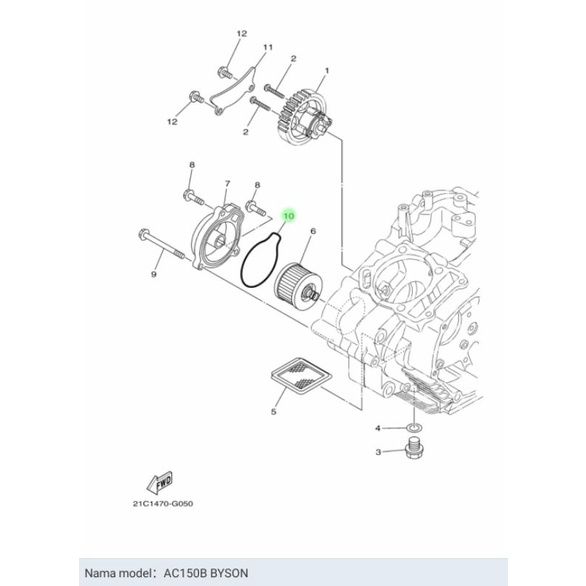 12
11
2
1
12
2
8
7
8
10
6
9
5
4
3
FWD
21C1470-G050

Nama model： AC150B BYSON