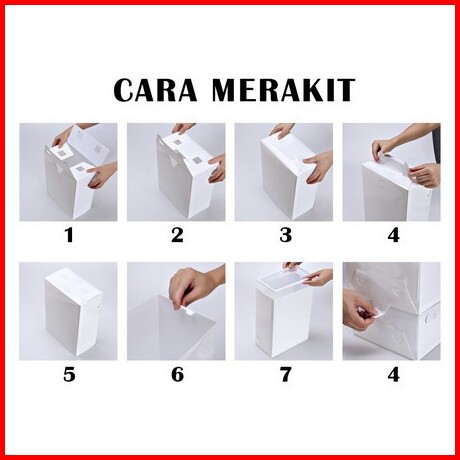 CARA MERAKIT

1 2 3 4

5 6 7 4