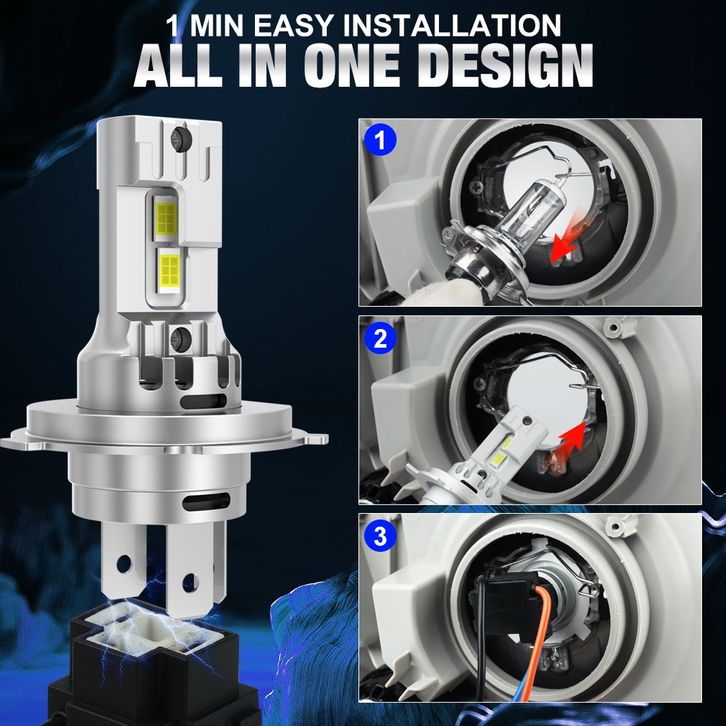 1 MIN EASY INSTALLATION
ALL IN ONE DESIGN

1

2

3