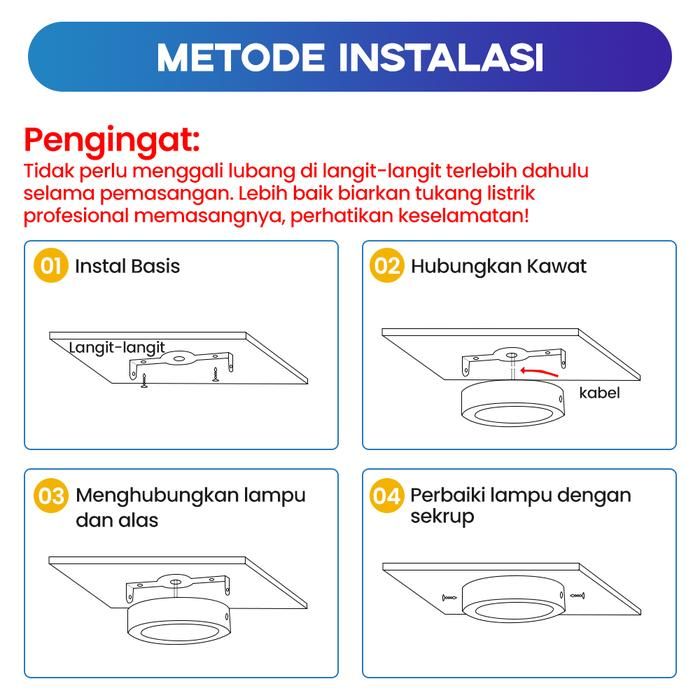 METODE INSTALASI

Pengingat:
Tidak perlu menggali lubang di langit-langit terlebih dahulu selama pemasangan. Lebih baik biarkan tukang listrik profesional memasangnya, perhatikan keselamatan!

01 Instal Basis

Langit-langit

02 Hubungkan Kawat

kabel

03 Menghubungkan lampu dan alas

04 Perbaiki lampu dengan sekrup