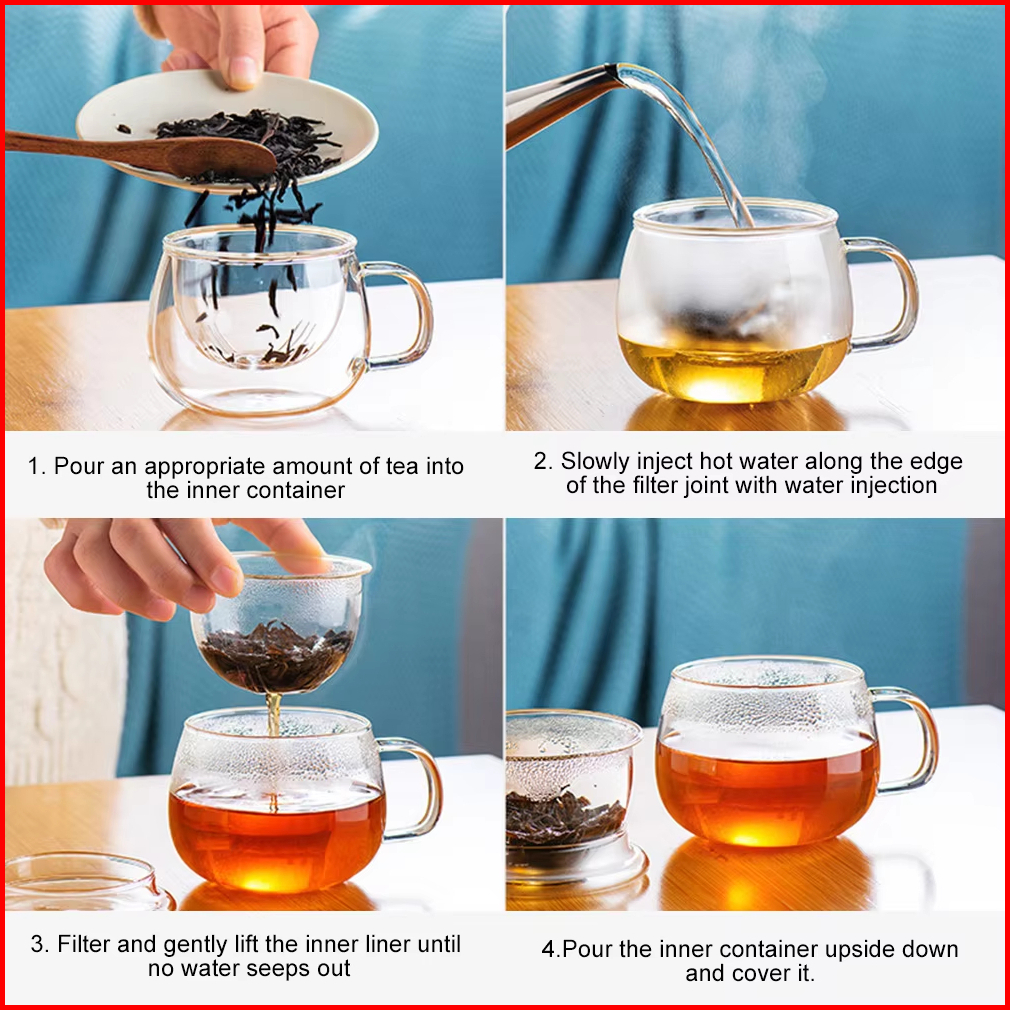 1. Pour an appropriate amount of tea into the inner container

2. Slowly inject hot water along the edge of the filter joint with water injection

3. Filter and gently lift the inner liner until no water seeps out

4.Pour the inner container upside down and cover it.