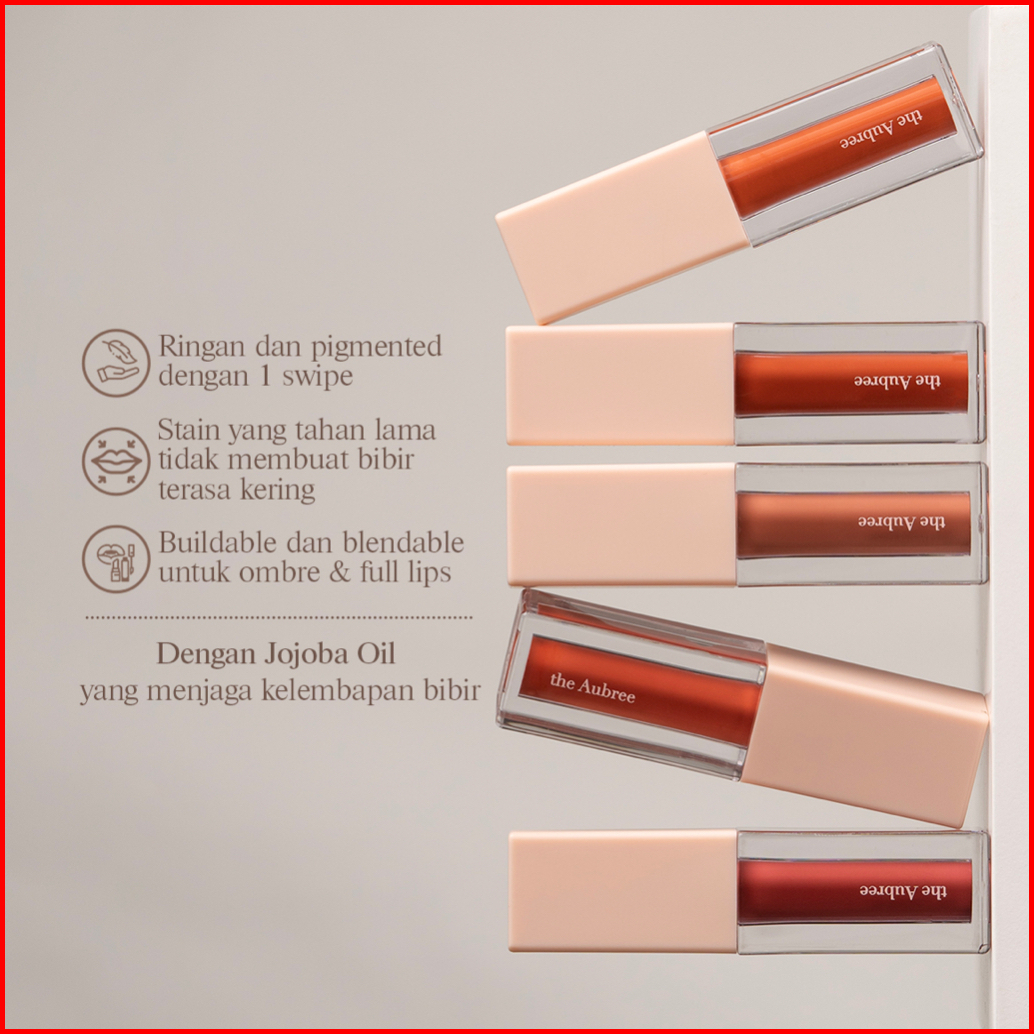 Ringan dan pigmented dengan 1 swipe

Stain yang tahan lama tidak membuat bibir terasa kering

Buildable dan blendable untuk ombre & full lips

Dengan Jojoba Oil yang menjaga kelembapan bibir

the Aubree

the Aubree

the Aubree

the Aubree

the Aubree