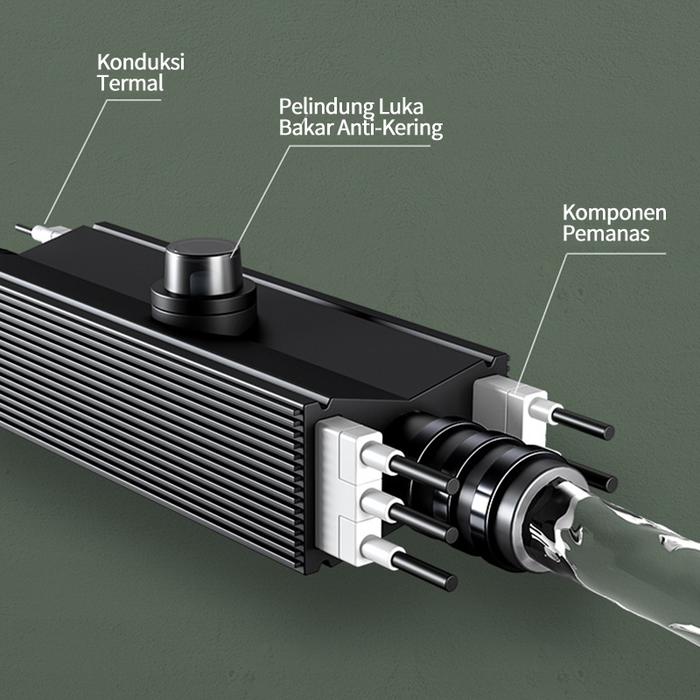 Konduksi Termal

Pelindung Luka Bakar Anti-Kering

Komponen Pemanas