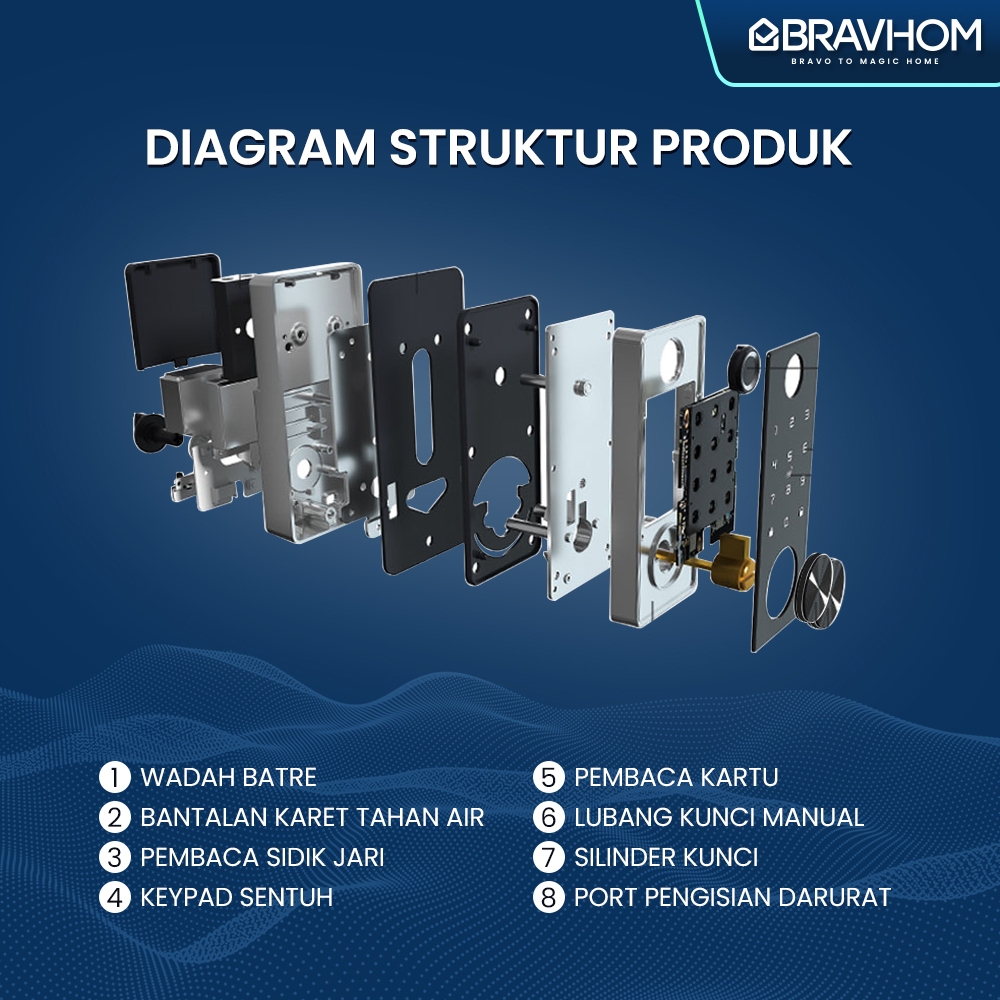 BRAVHOM
BRAVO TO MAGIC HOME

DIAGRAM STRUKTUR PRODUK

1 WADAH BATRE
2 BANTALAN KARET TAHAN AIR
3 PEMBACA SIDIK JARI
4 KEYPAD SENTUH

5 PEMBACA KARTU
6 LUBANG KUNCI MANUAL
7 SILINDER KUNCI
8 PORT PENGISIAN DARURAT