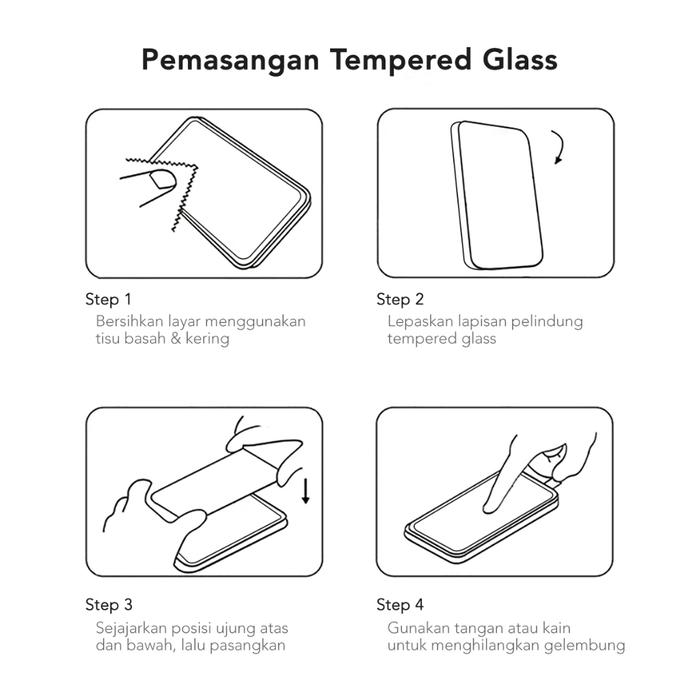 Pemasangan Tempered Glass

Step 1
Bersihkan layar menggunakan tisu basah & kering

Step 2
Lepaskan lapisan pelindung tempered glass

Step 3
Sejajarkan posisi ujung atas dan bawah, lalu pasangkan

Step 4
Gunakan tangan atau kain untuk menghilangkan gelembung