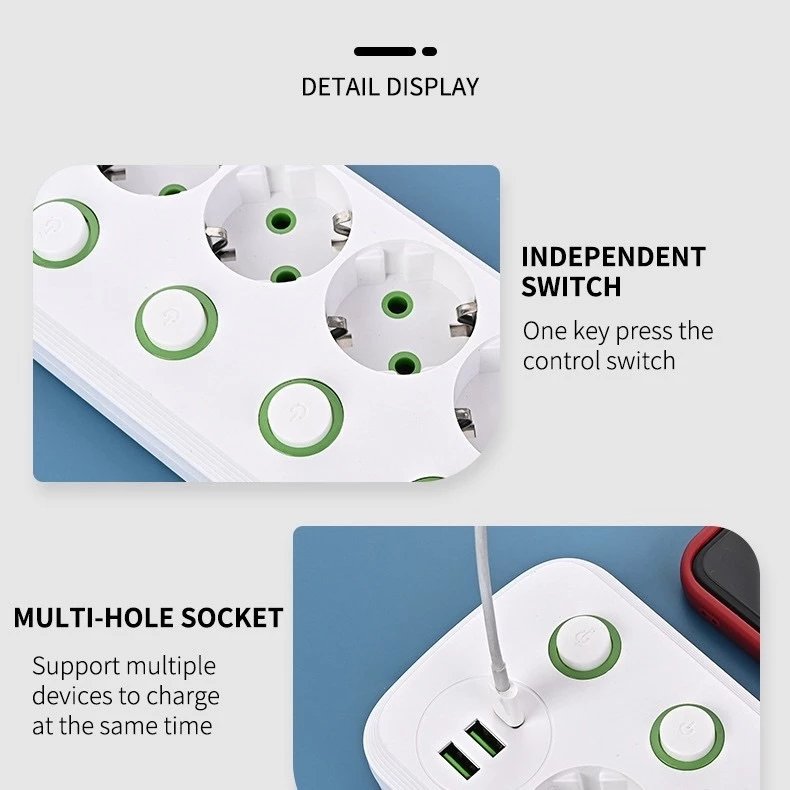 DETAIL DISPLAY

INDEPENDENT SWITCH

One key press the control switch

MULTI-HOLE SOCKET

Support multiple devices to charge at the same time