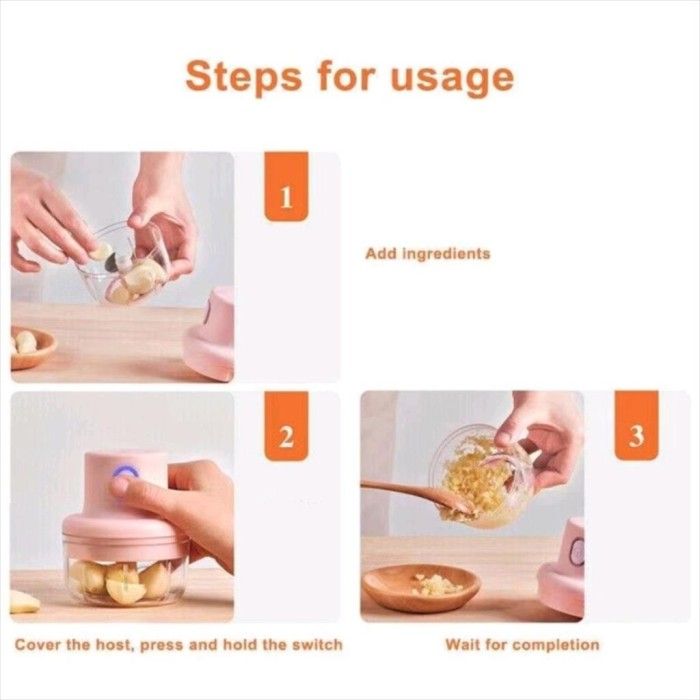 Steps for usage

1

Add ingredients

2

Cover the host, press and hold the switch

3

Wait for completion