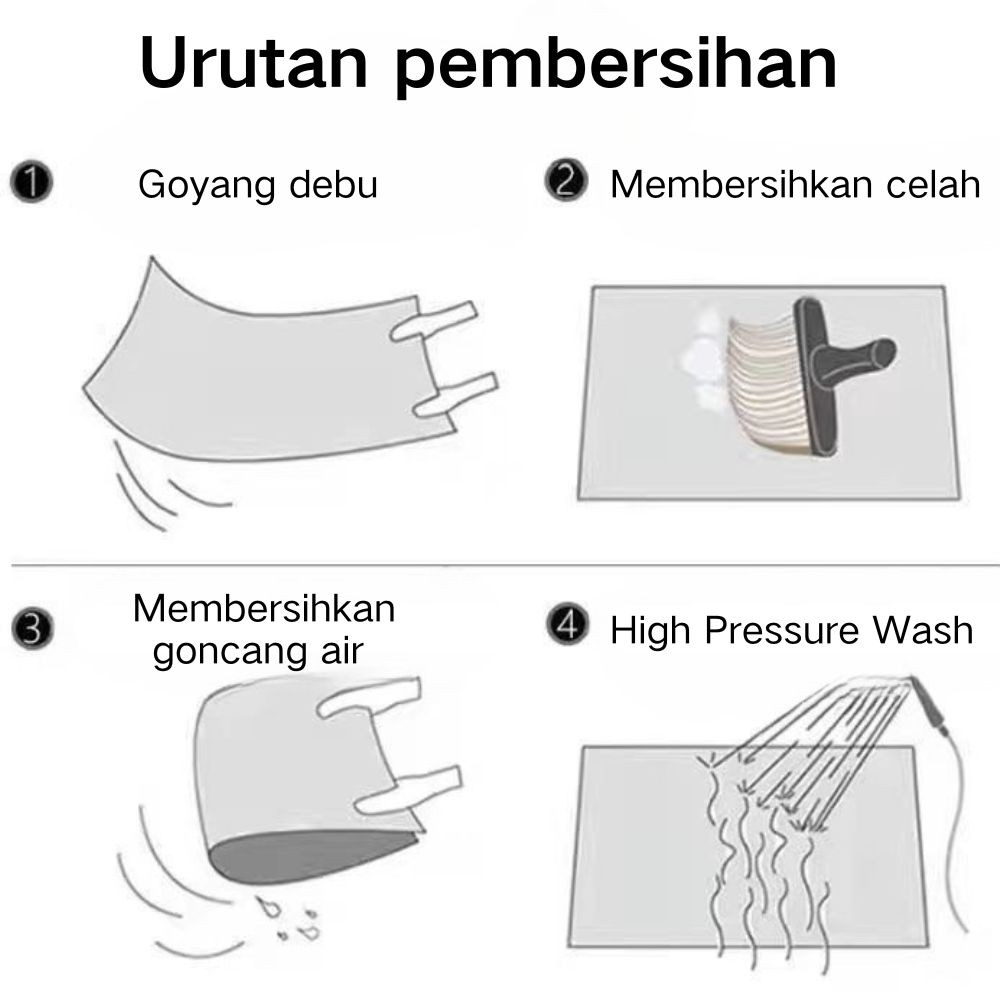 Urutan pembersihan

1 Goyang debu

2 Membersihkan celah

3 Membersihkan goncang air

4 High Pressure Wash