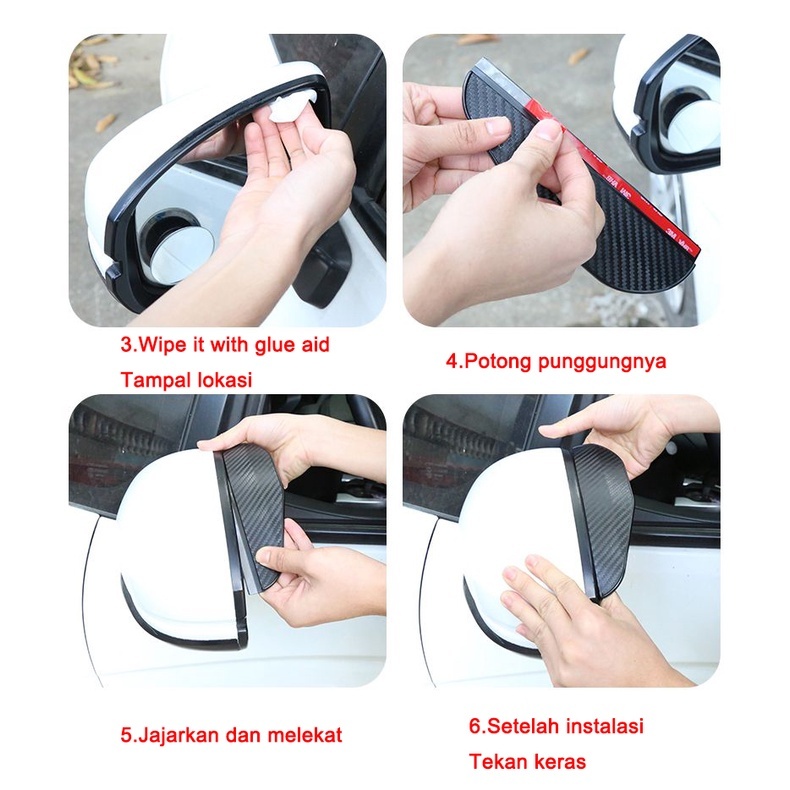 3.Wipe it with glue aid
Tampal lokasi

3M

4.Potong punggungnya

5.Jajarkan dan melekat

6.Setelah instalasi
Tekan keras